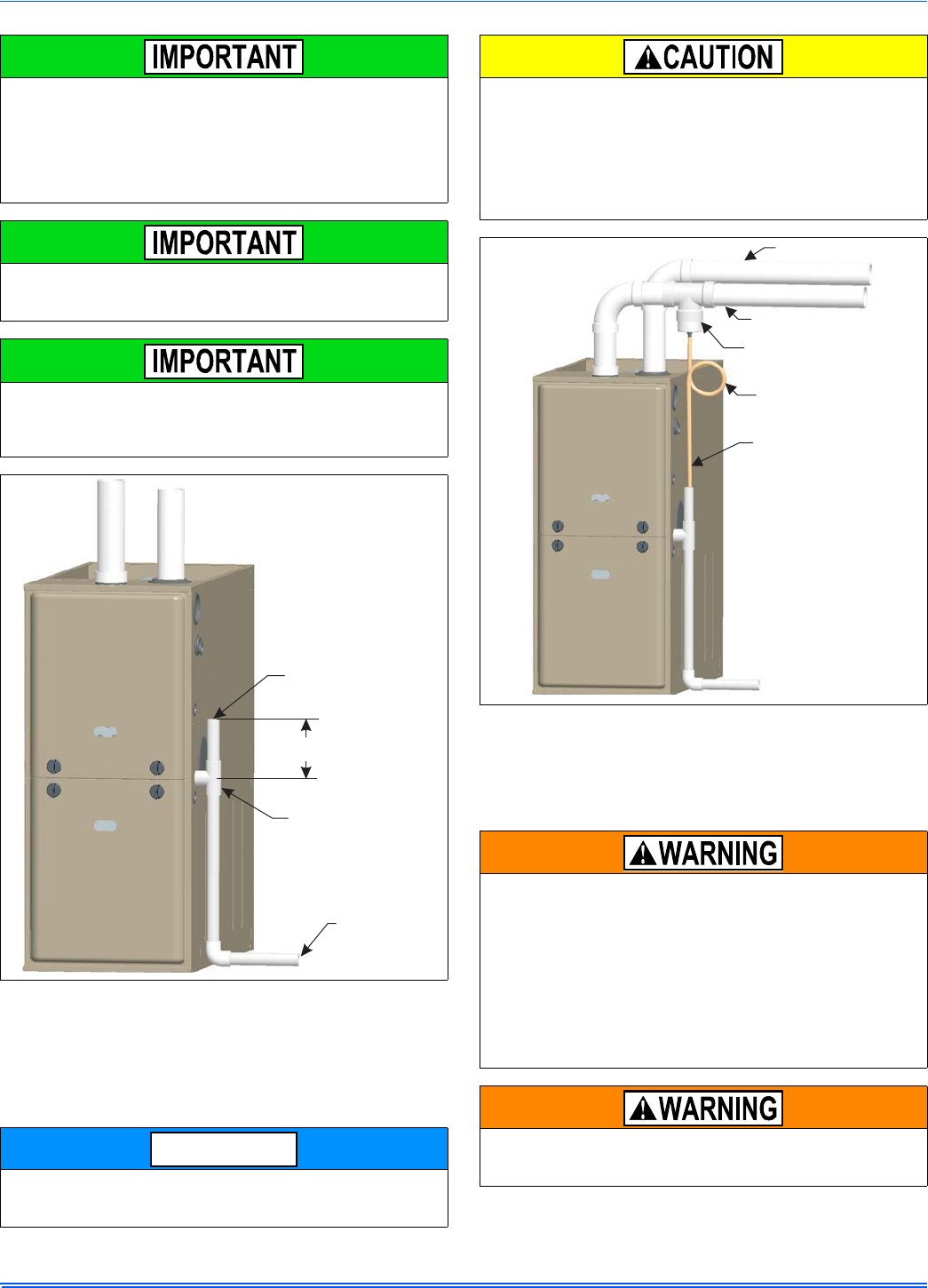 IMPORTANT

IMPORTANT

IMPORTANT

CAUTION

WARNING

WARNING