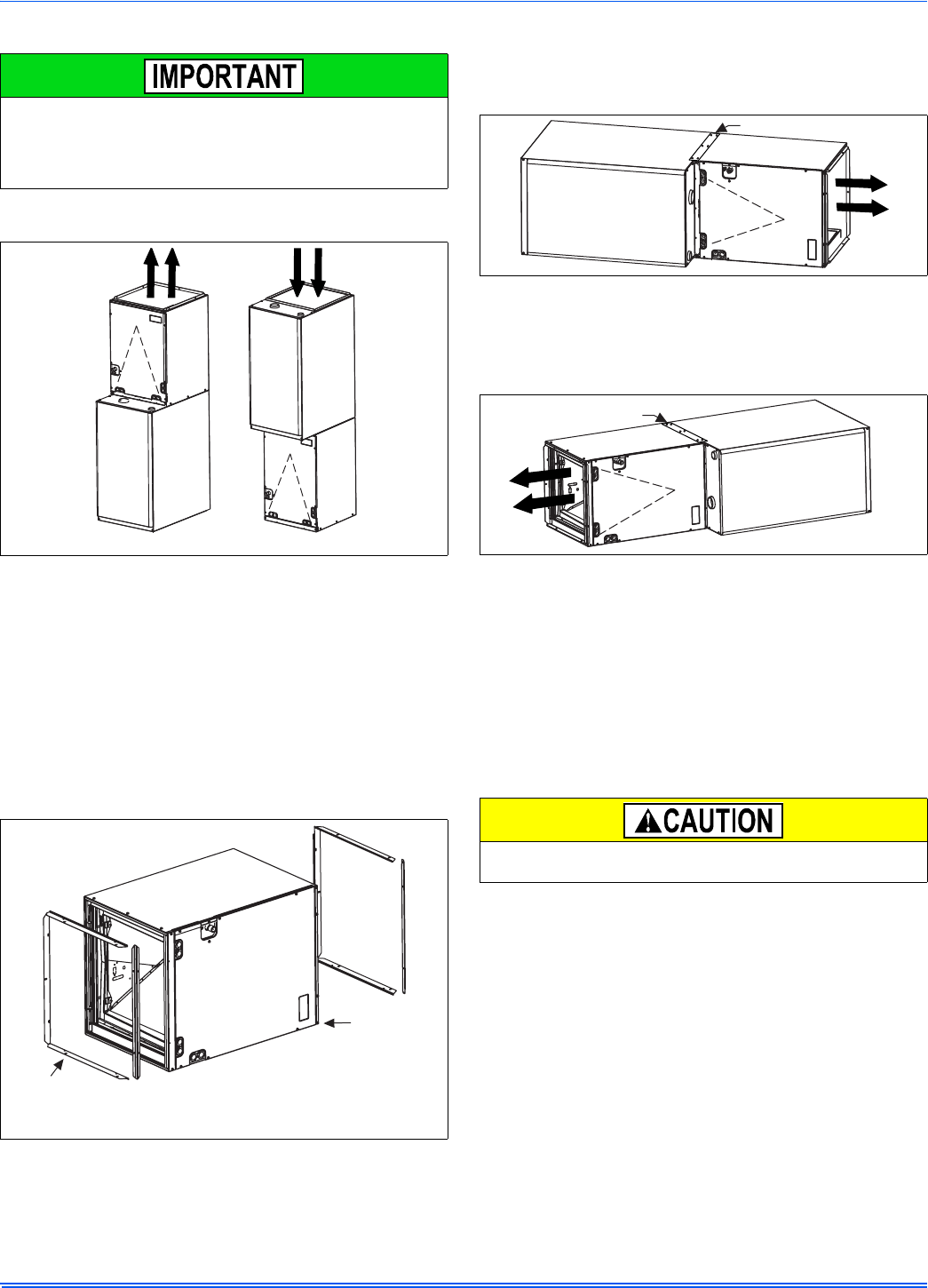 IMPORTANT

CAUTION