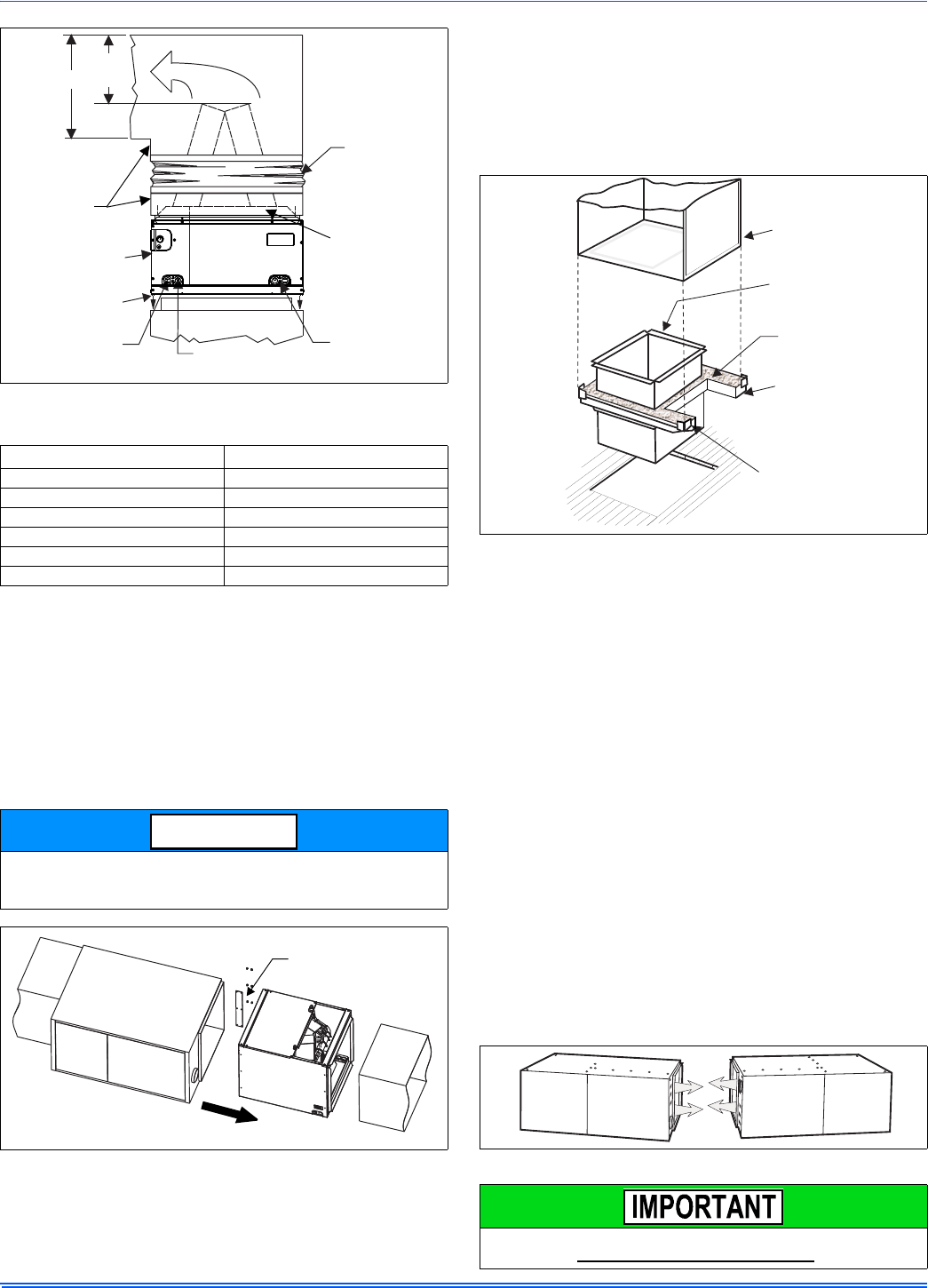 IMPORTANT