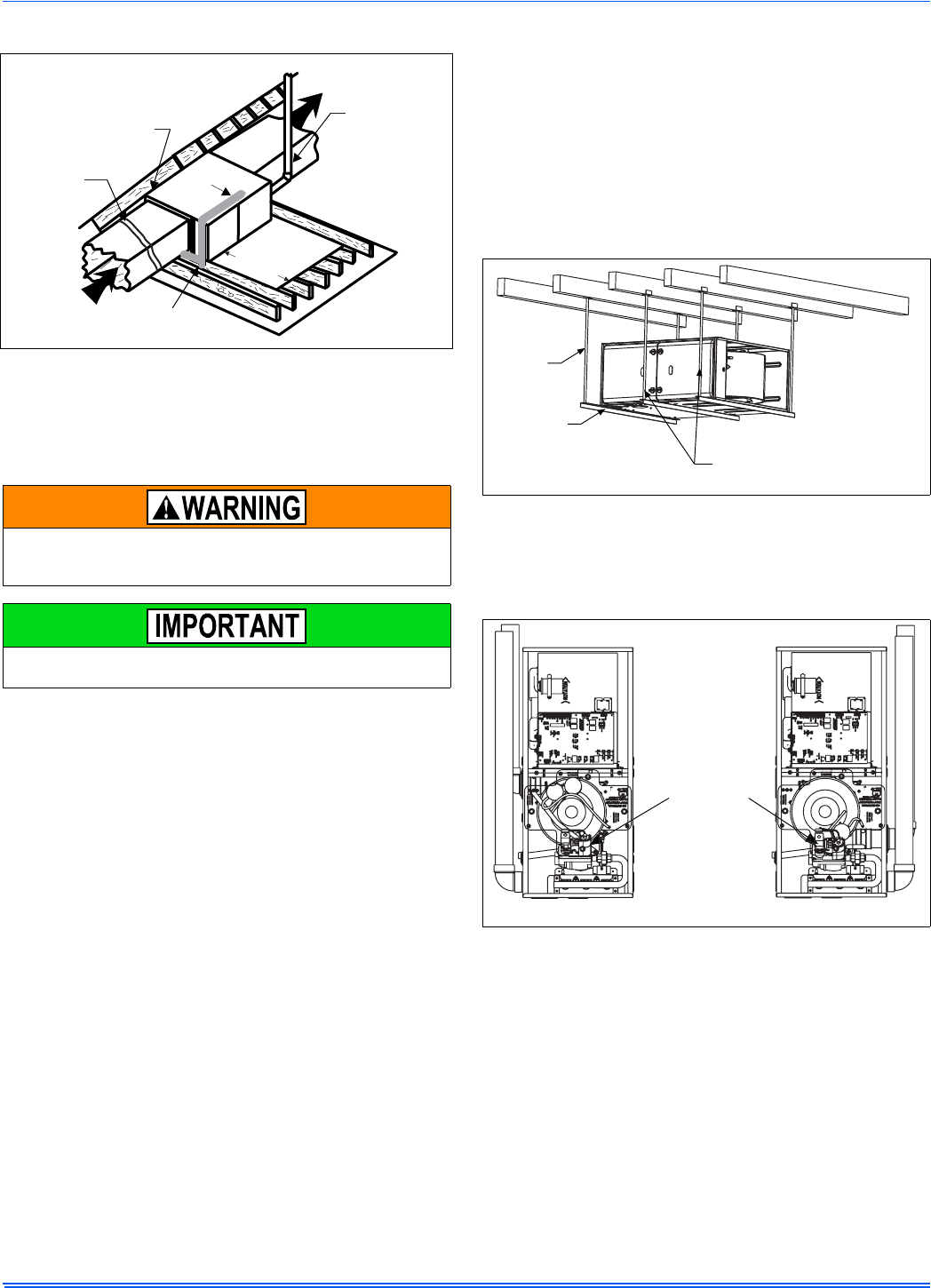 WARNING

IMPORTANT