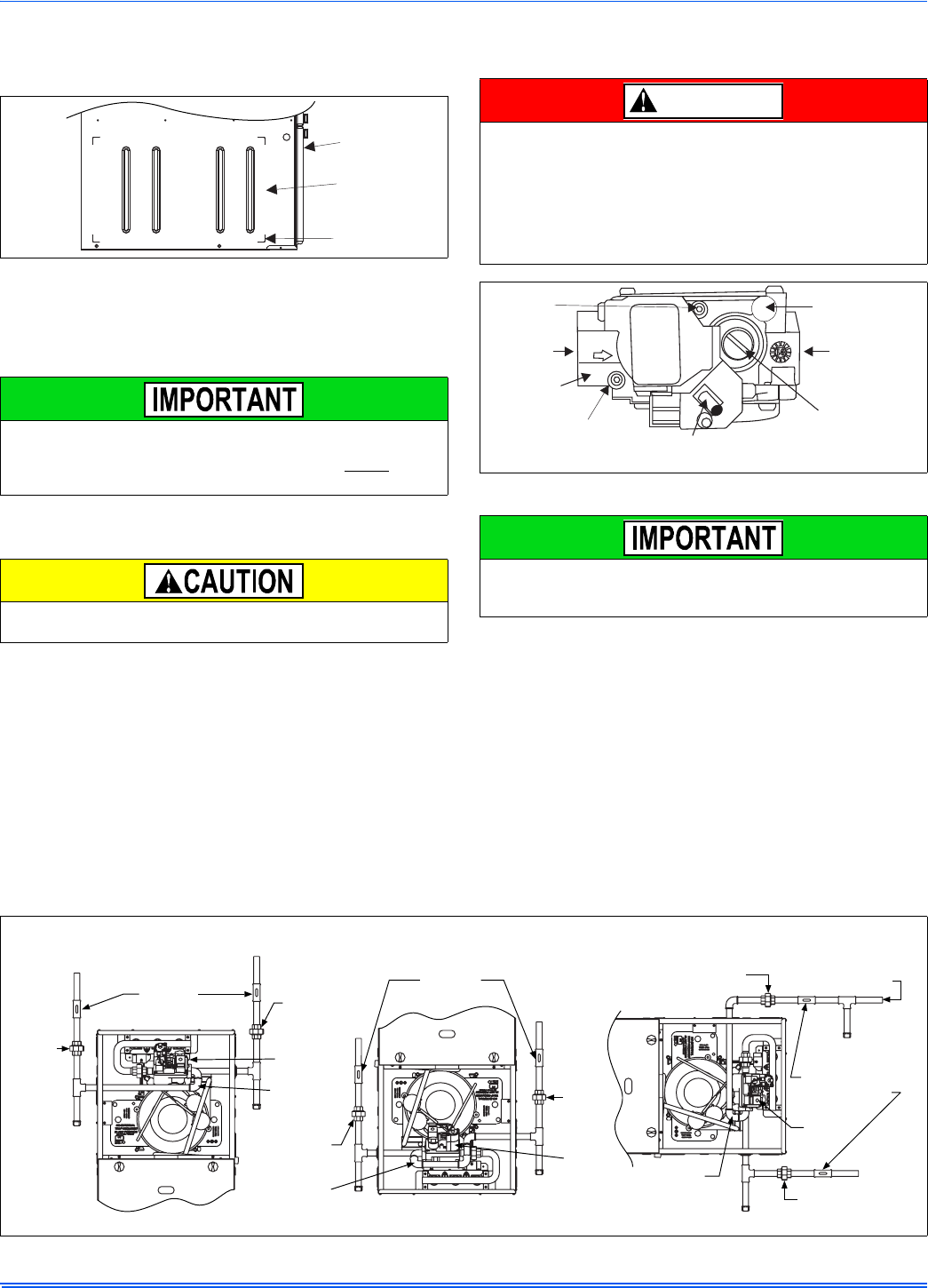 IMPORTANT

CAUTION

IMPORTANT