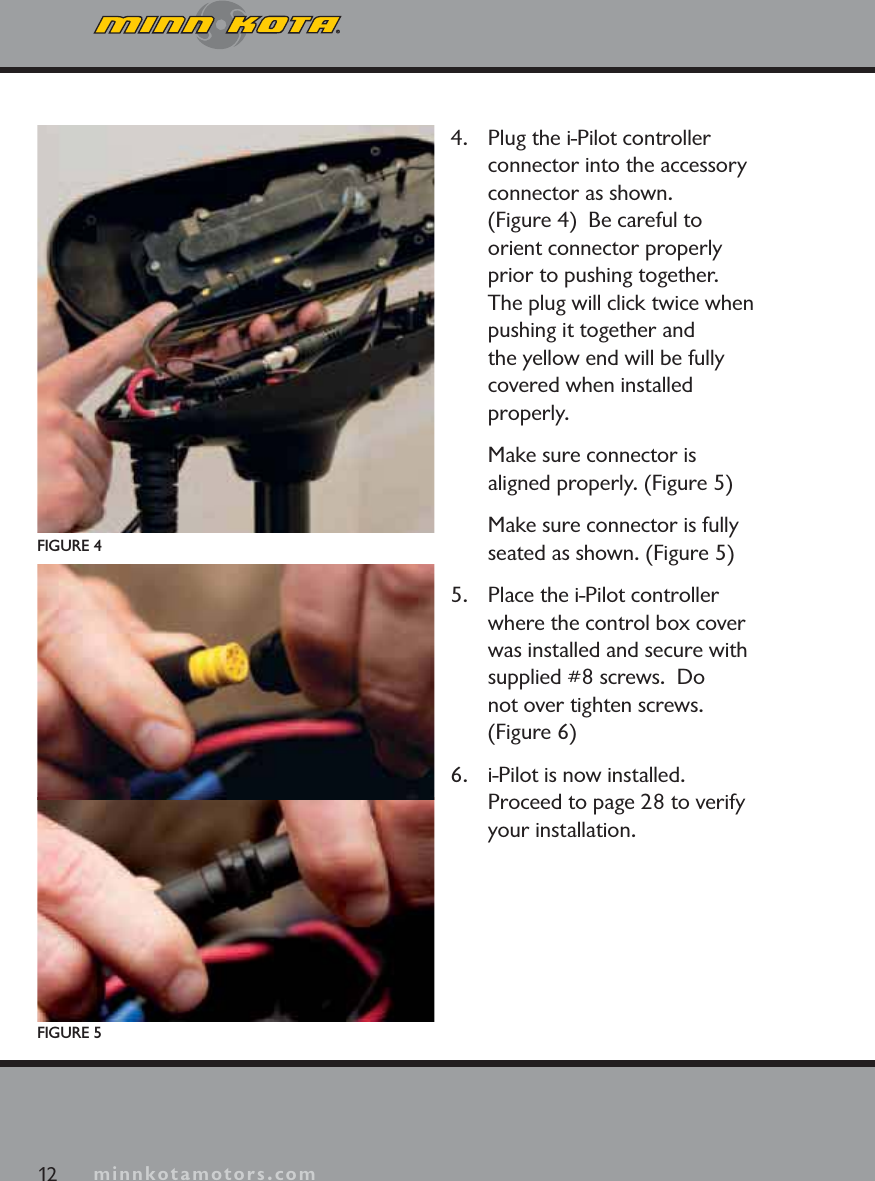 MINN KOTA

FIGURE 4

FIGURE 5

4. Plug the i-Pilot controller connector into the accessory connector as shown. (Figure 4) Be careful to orient connector properly prior to pushing together. The plug will click twice when pushing it together and the yellow end will be fully covered when installed properly.

Make sure connector is aligned properly. (Figure 5)

Make sure connector is fully seated as shown. (Figure 5)

5. Place the i-Pilot controller where the control box cover was installed and secure with supplied #8 screws. Do not over tighten screws. (Figure 6)

6. i-Pilot is now installed. Proceed to page 28 to verify your installation.

12 minnkotamotors.com