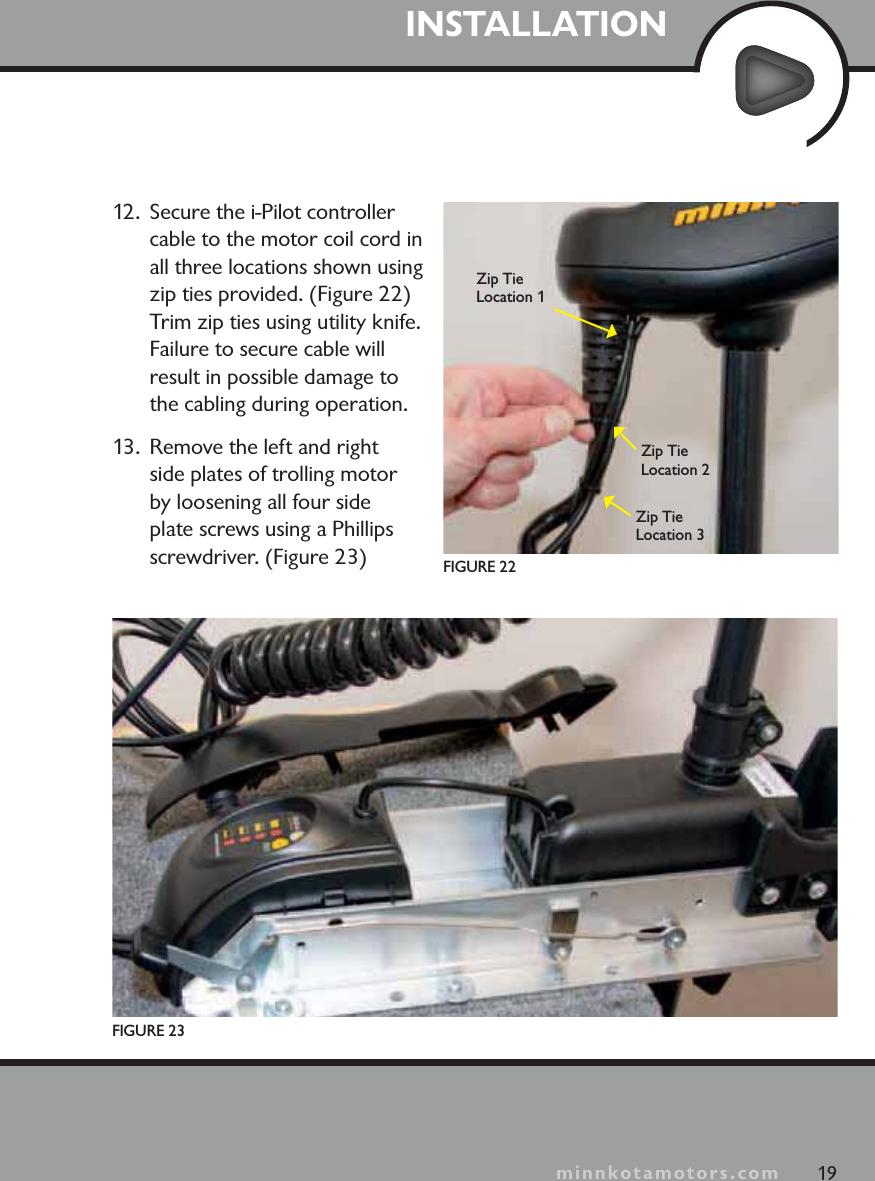 INSTALLATION

12. Secure the i-Pilot controller cable to the motor coil cord in all three locations shown using zip ties provided. (Figure 22) Trim zip ties using utility knife. Failure to secure cable will result in possible damage to the cabling during operation.

13. Remove the left and right side plates of trolling motor by loosening all four side plate screws using a Phillips screwdriver. (Figure 23)

Zip Tie Location 1

Zip Tie Location 2

Zip Tie Location 3

FIGURE 22

FIGURE 23

minnkotamotors.com 19