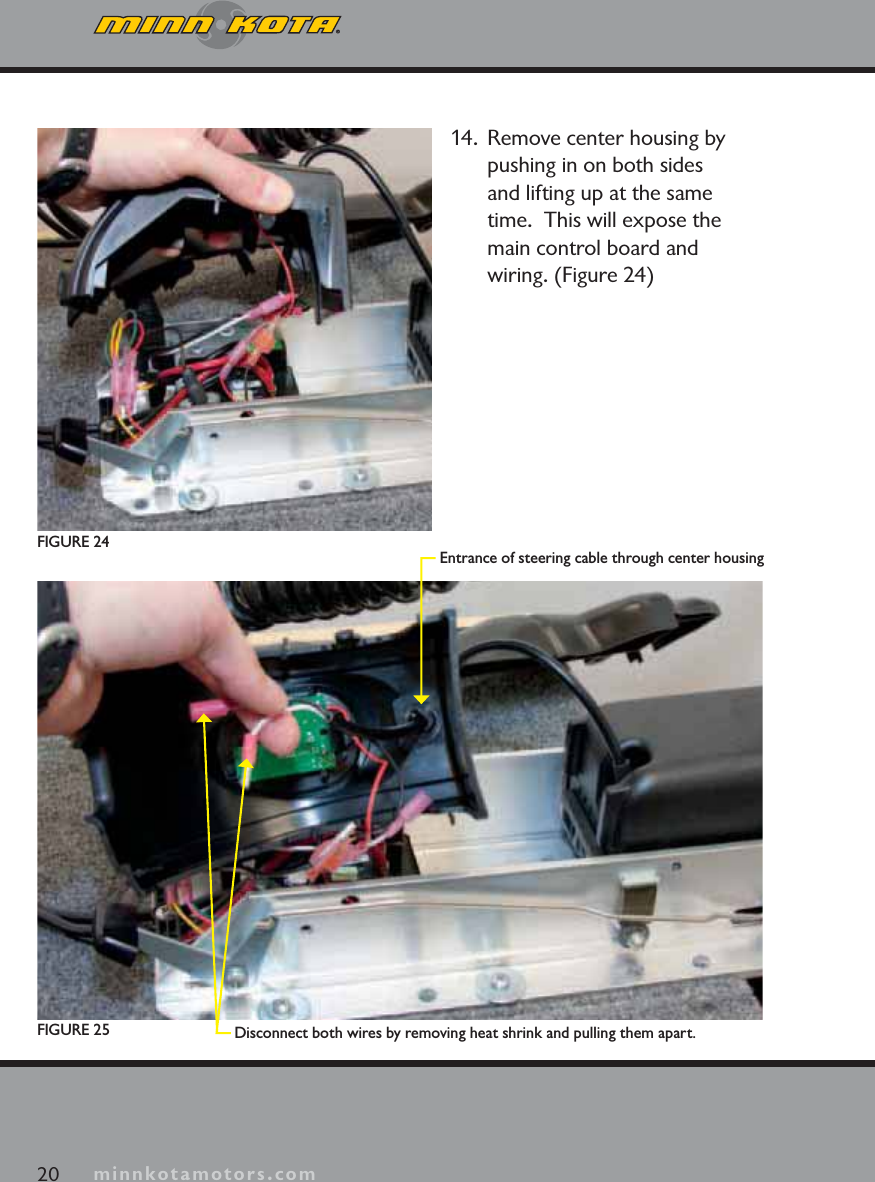 MINN KOTA

14. Remove center housing by pushing in on both sides and lifting up at the same time. This will expose the main control board and wiring. (Figure 24)

FIGURE 24

Entrance of steering cable through center housing

FIGURE 25

Disconnect both wires by removing heat shrink and pulling them apart.

20 minnkotamotors.com