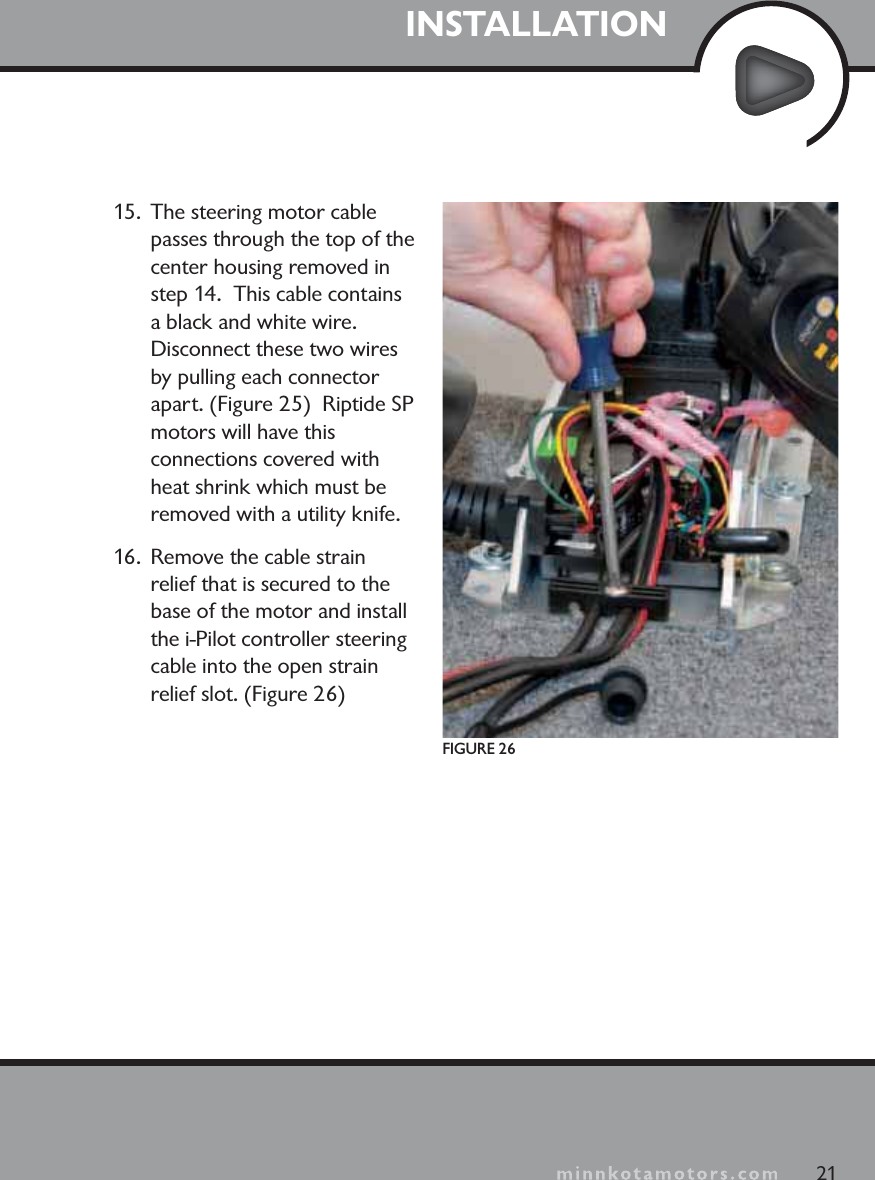 INSTALLATION

15. The steering motor cable passes through the top of the center housing removed in step 14. This cable contains a black and white wire. Disconnect these two wires by pulling each connector apart. (Figure 25) Riptide SP motors will have this connections covered with heat shrink which must be removed with a utility knife.

16. Remove the cable strain relief that is secured to the base of the motor and install the i-Pilot controller steering cable into the open strain relief slot. (Figure 26)

FIGURE 26

minnkotamotors.com 21