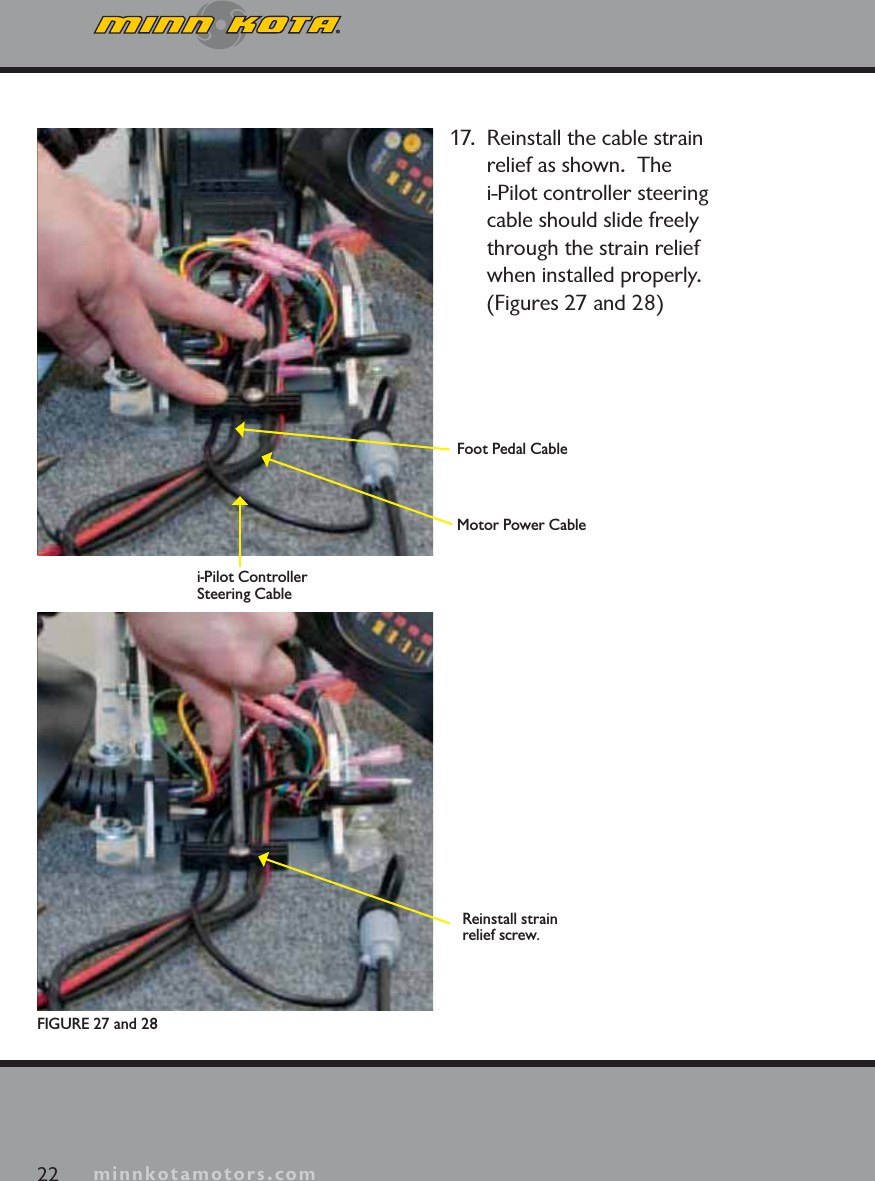 MINN KOTA

17. Reinstall the cable strain relief as shown. The i-Pilot controller steering cable should slide freely through the strain relief when installed properly. (Figures 27 and 28)

Foot Pedal Cable

Motor Power Cable

i-Pilot Controller Steering Cable

Reinstall strain relief screw.

FIGURE 27 and 28

22 minnkotamotors.com