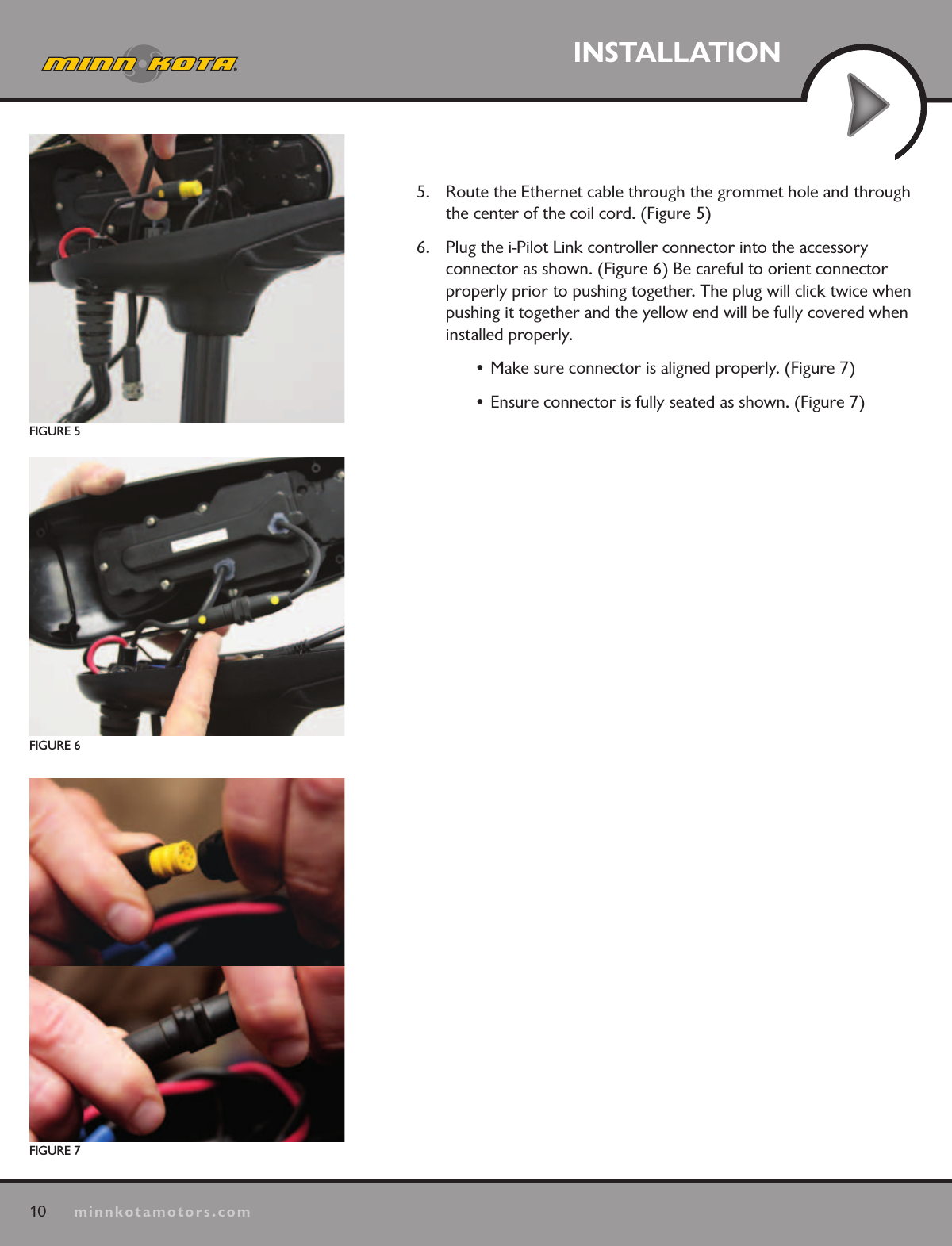 MINN KOTA

INSTALLATION

FIGURE 5

FIGURE 6

FIGURE 7

5. Route the Ethernet cable through the grommet hole and through the center of the coil cord. (Figure 5)

6. Plug the i-Pilot Link controller connector into the accessory connector as shown. (Figure 6) Be careful to orient connector properly prior to pushing together. The plug will click twice when pushing it together and the yellow end will be fully covered when installed properly.

• Make sure connector is aligned properly. (Figure 7)

• Ensure connector is fully seated as shown. (Figure 7)

10 minnkotamotors.com