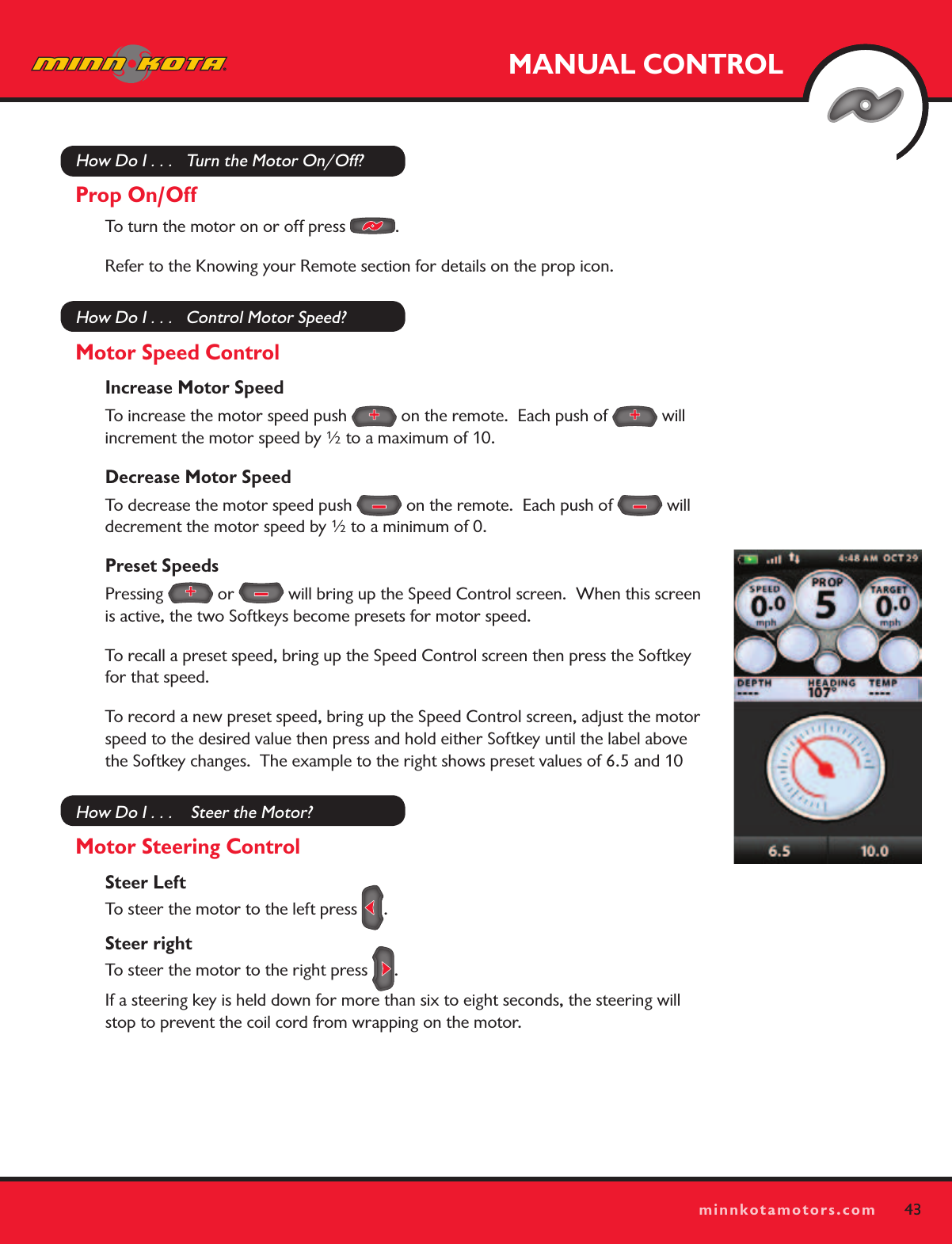 MINN KOTA

MANUAL CONTROL

How Do I . . . Turn the Motor On/Off?

Prop On/Off

To turn the motor on or off press .

Refer to the Knowing your Remote section for details on the prop icon.

How Do I . . . Control Motor Speed?

Motor Speed Control

Increase Motor Speed

To increase the motor speed push on the remote. Each push of will increment the motor speed by ½ to a maximum of 10.

Decrease Motor Speed

To decrease the motor speed push on the remote. Each push of will decrement the motor speed by ½ to a minimum of 0.

Preset Speeds

Pressing or will bring up the Speed Control screen. When this screen is active, the two Softkeys become presets for motor speed.

To recall a preset speed, bring up the Speed Control screen then press the Softkey for that speed.

To record a new preset speed, bring up the Speed Control screen, adjust the motor speed to the desired value then press and hold either Softkey until the label above the Softkey changes. The example to the right shows preset values of 6.5 and 10

4:48 AM OCT 29

SPEED 0.0 mph

PROP 5

TARGET 0.0 mph

DEPTH ----

HEADING 107°

TEMP ----

6.5

10.0

How Do I . . . Steer the Motor?

Motor Steering Control

Steer Left

To steer the motor to the left press .

Steer right

To steer the motor to the right press .

If a steering key is held down for more than six to eight seconds, the steering will stop to prevent the coil cord from wrapping on the motor.

minnkotamotors.com 43