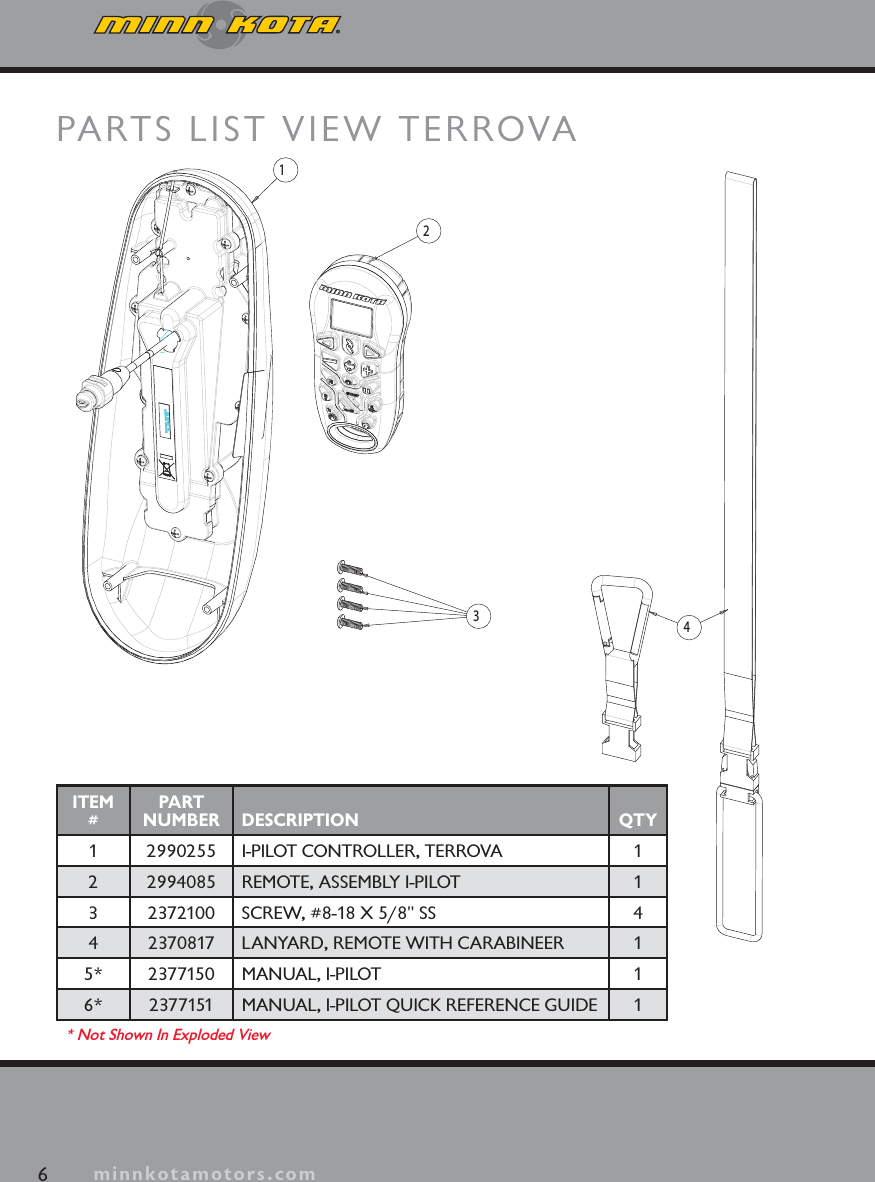 MINN KOTA

PARTS LIST VIEW TERROVA

1

2

MINN KOTA

3

4

| ITEM # | PART NUMBER | DESCRIPTION | QTY |
|---|---|---|---|
| 1 | 2990255 | I-PILOT CONTROLLER, TERROVA | 1 |
| 2 | 2994085 | REMOTE, ASSEMBLY I-PILOT | 1 |
| 3 | 2372100 | SCREW, #8-18 X 5/8" SS | 4 |
| 4 | 2370817 | LANYARD, REMOTE WITH CARABINEER | 1 |
| 5* | 2377150 | MANUAL, I-PILOT | 1 |
| 6* | 2377151 | MANUAL, I-PILOT QUICK REFERENCE GUIDE | 1 |

* Not Shown In Exploded View

6 minnkotamotors.com