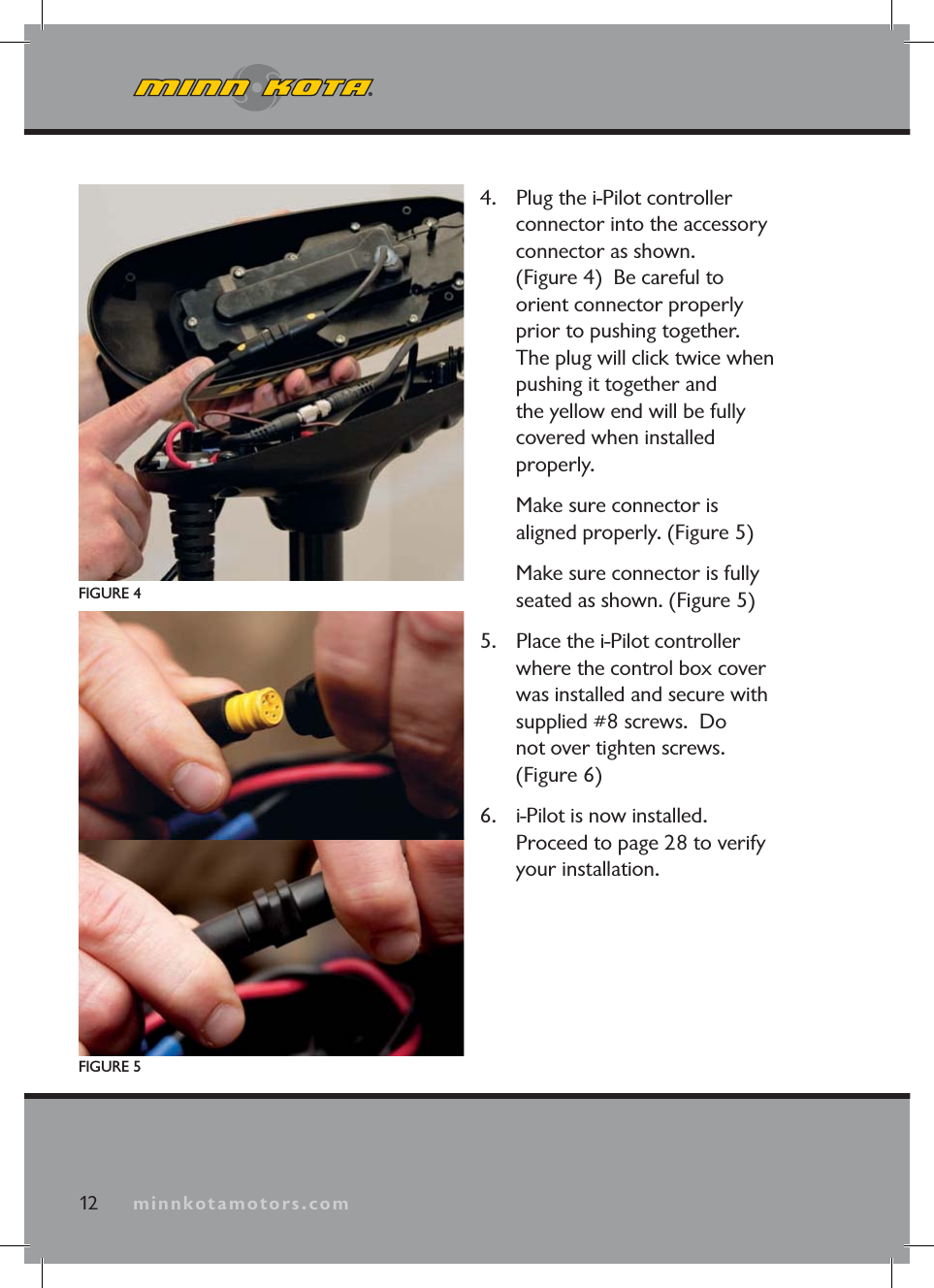 MINN KOTA

FIGURE 4

FIGURE 5

4. Plug the i-Pilot controller connector into the accessory connector as shown. (Figure 4) Be careful to orient connector properly prior to pushing together. The plug will click twice when pushing it together and the yellow end will be fully covered when installed properly.

Make sure connector is aligned properly. (Figure 5)

Make sure connector is fully seated as shown. (Figure 5)

5. Place the i-Pilot controller where the control box cover was installed and secure with supplied #8 screws. Do not over tighten screws. (Figure 6)

6. i-Pilot is now installed. Proceed to page 28 to verify your installation.

12 minnkotamotors.com