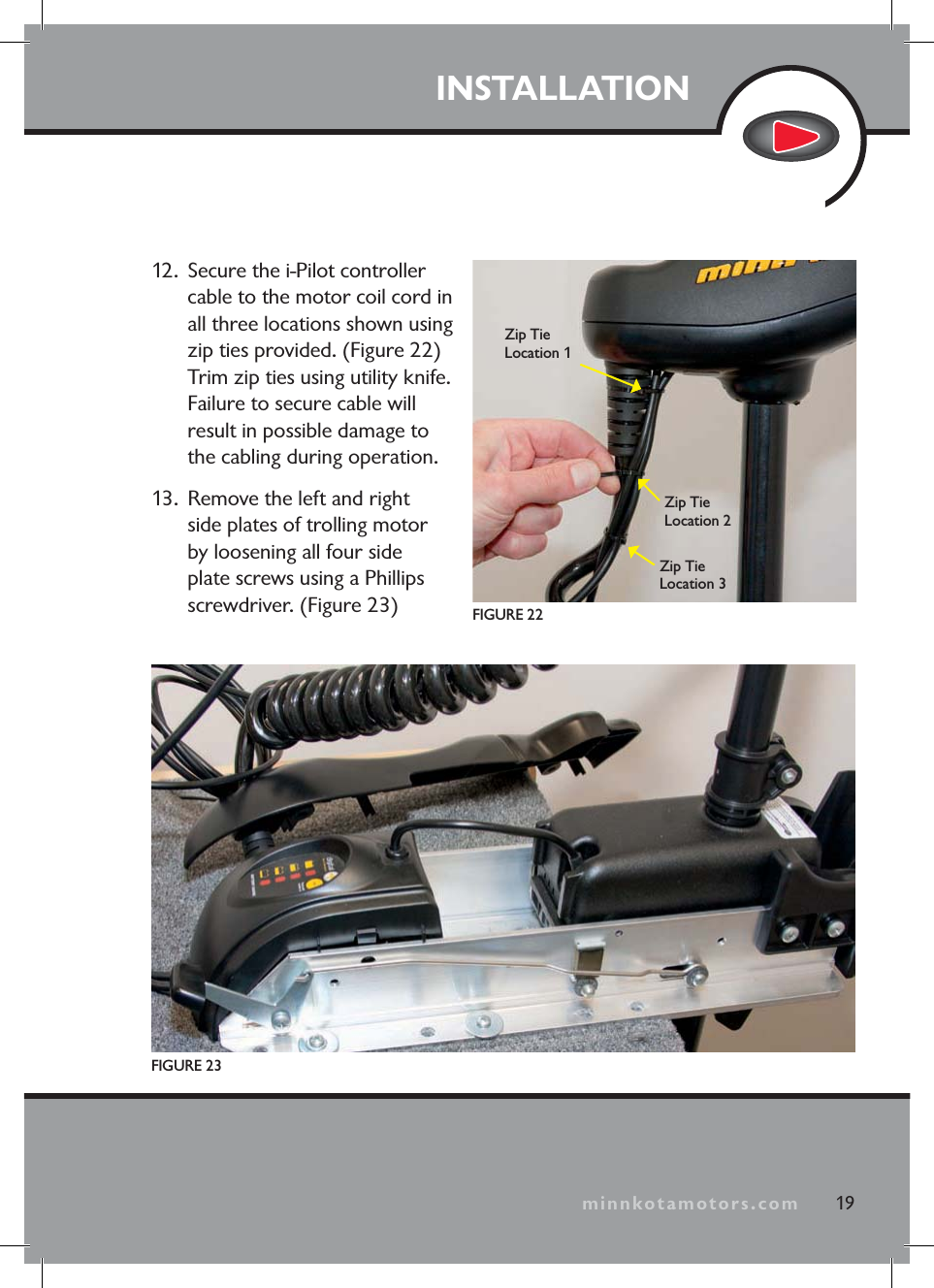 INSTALLATION

12. Secure the i-Pilot controller cable to the motor coil cord in all three locations shown using zip ties provided. (Figure 22) Trim zip ties using utility knife. Failure to secure cable will result in possible damage to the cabling during operation.

13. Remove the left and right side plates of trolling motor by loosening all four side plate screws using a Phillips screwdriver. (Figure 23)

Zip Tie Location 1

Zip Tie Location 2

Zip Tie Location 3

FIGURE 22

FIGURE 23

minnkotamotors.com 19