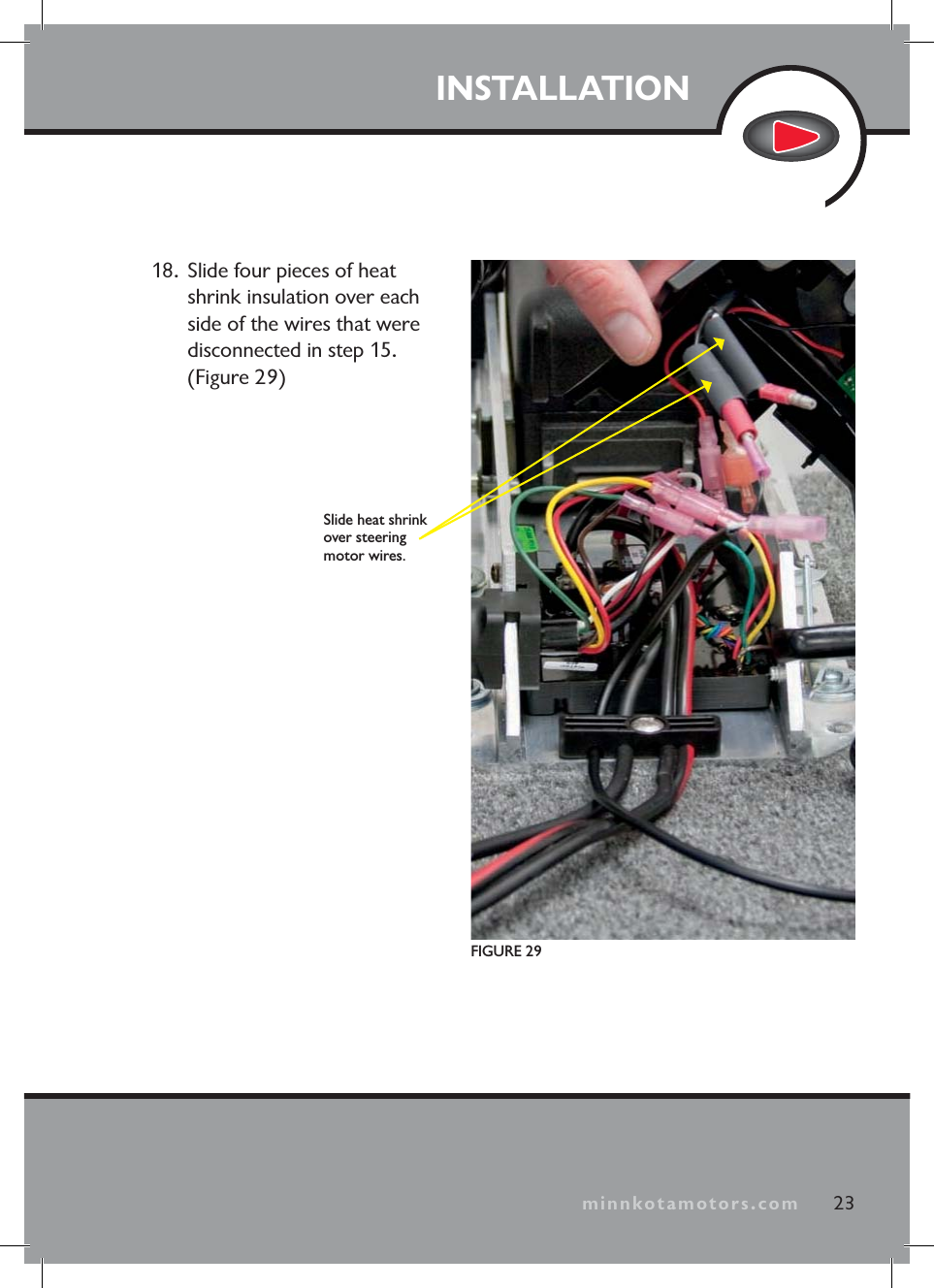 INSTALLATION

18. Slide four pieces of heat shrink insulation over each side of the wires that were disconnected in step 15. (Figure 29)

Slide heat shrink over steering motor wires.

FIGURE 29

minnkotamotors.com 23