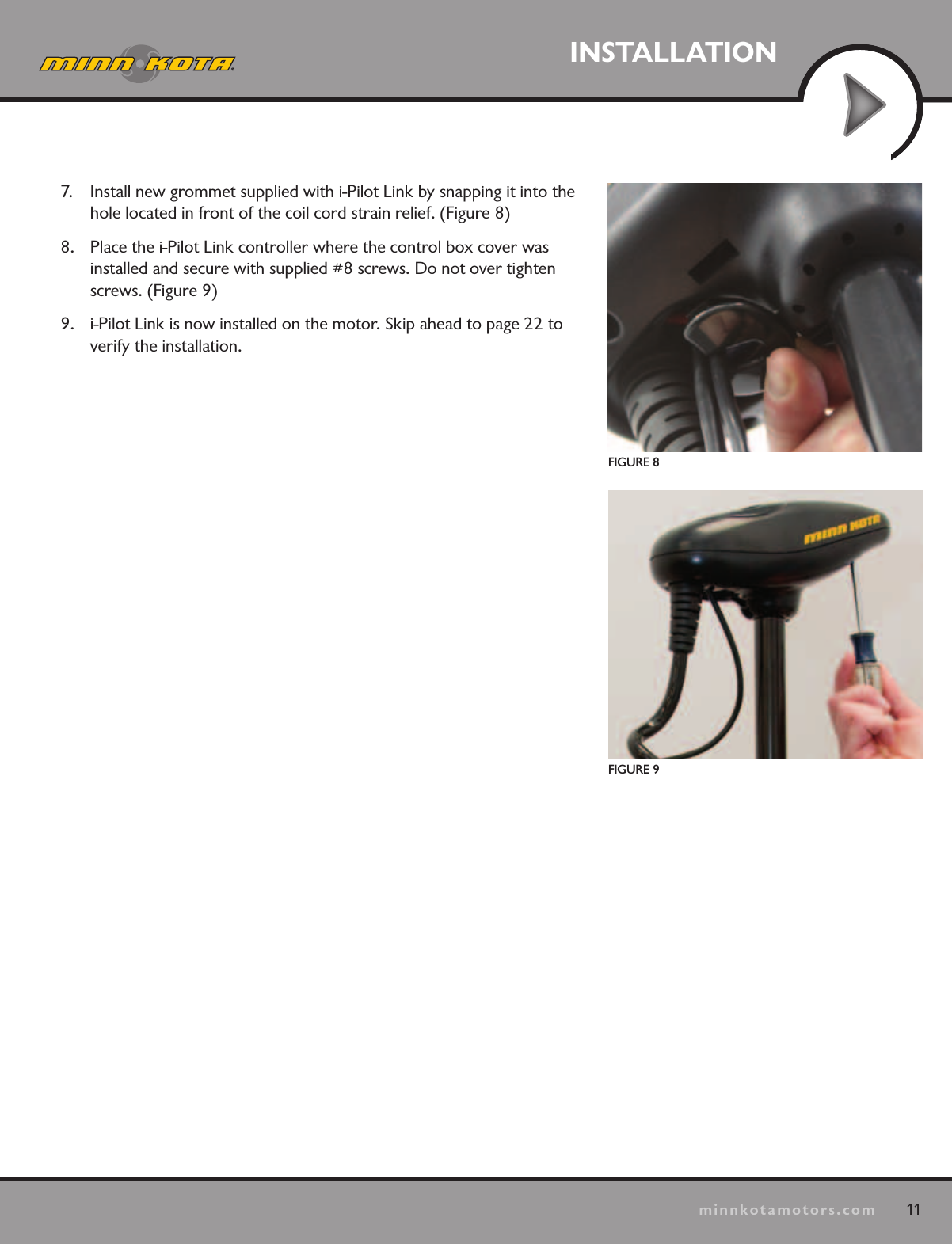 MINN KOTA

INSTALLATION

7. Install new grommet supplied with i-Pilot Link by snapping it into the hole located in front of the coil cord strain relief. (Figure 8)

8. Place the i-Pilot Link controller where the control box cover was installed and secure with supplied #8 screws. Do not over tighten screws. (Figure 9)

9. i-Pilot Link is now installed on the motor. Skip ahead to page 22 to verify the installation.

FIGURE 8

MINN KOTA

FIGURE 9

minnkotamotors.com 11