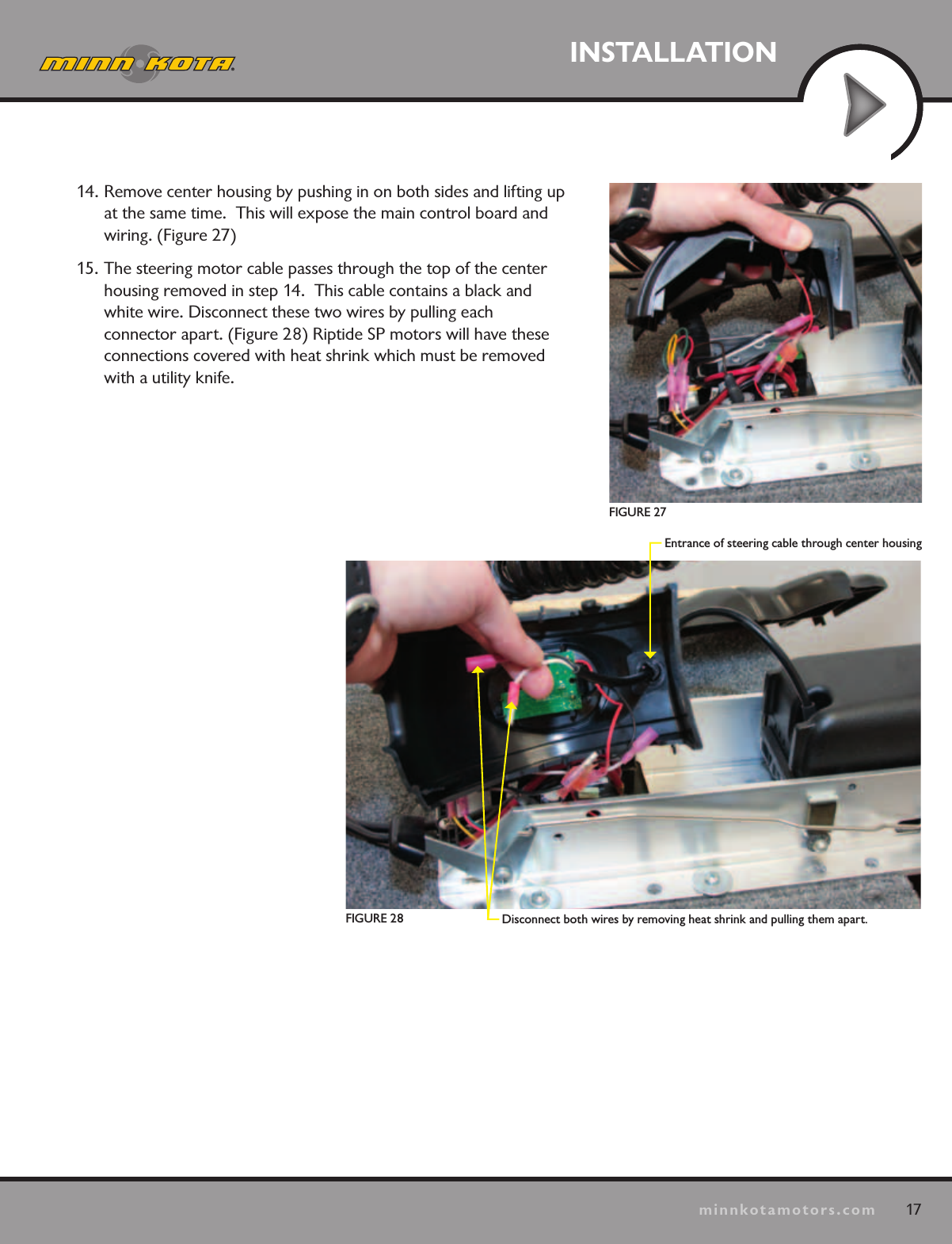 MINN KOTA

INSTALLATION

14. Remove center housing by pushing in on both sides and lifting up at the same time. This will expose the main control board and wiring. (Figure 27)

15. The steering motor cable passes through the top of the center housing removed in step 14. This cable contains a black and white wire. Disconnect these two wires by pulling each connector apart. (Figure 28) Riptide SP motors will have these connections covered with heat shrink which must be removed with a utility knife.

FIGURE 27

Entrance of steering cable through center housing

FIGURE 28

Disconnect both wires by removing heat shrink and pulling them apart.

minnkotamotors.com 17