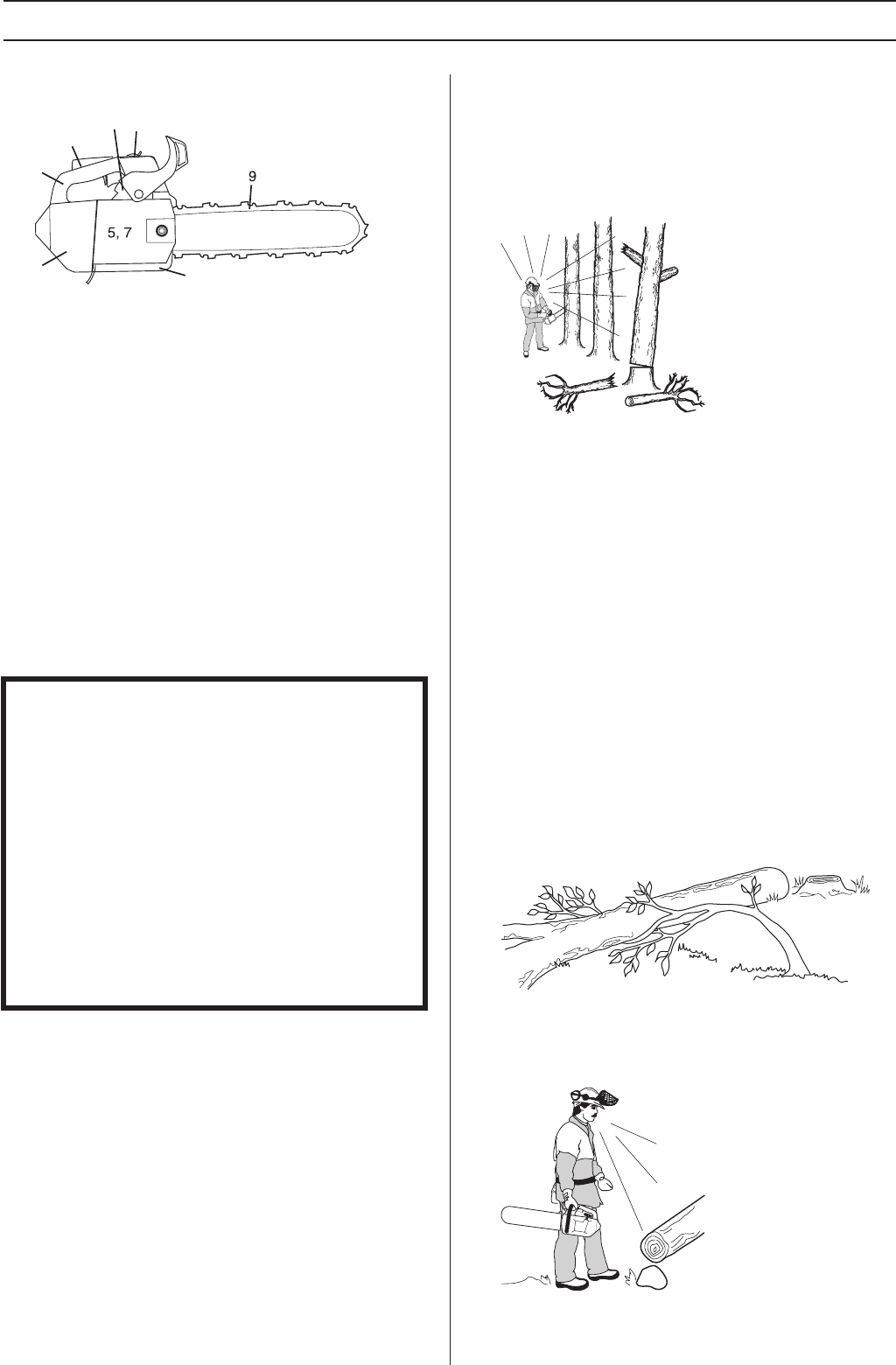 9

5, 7