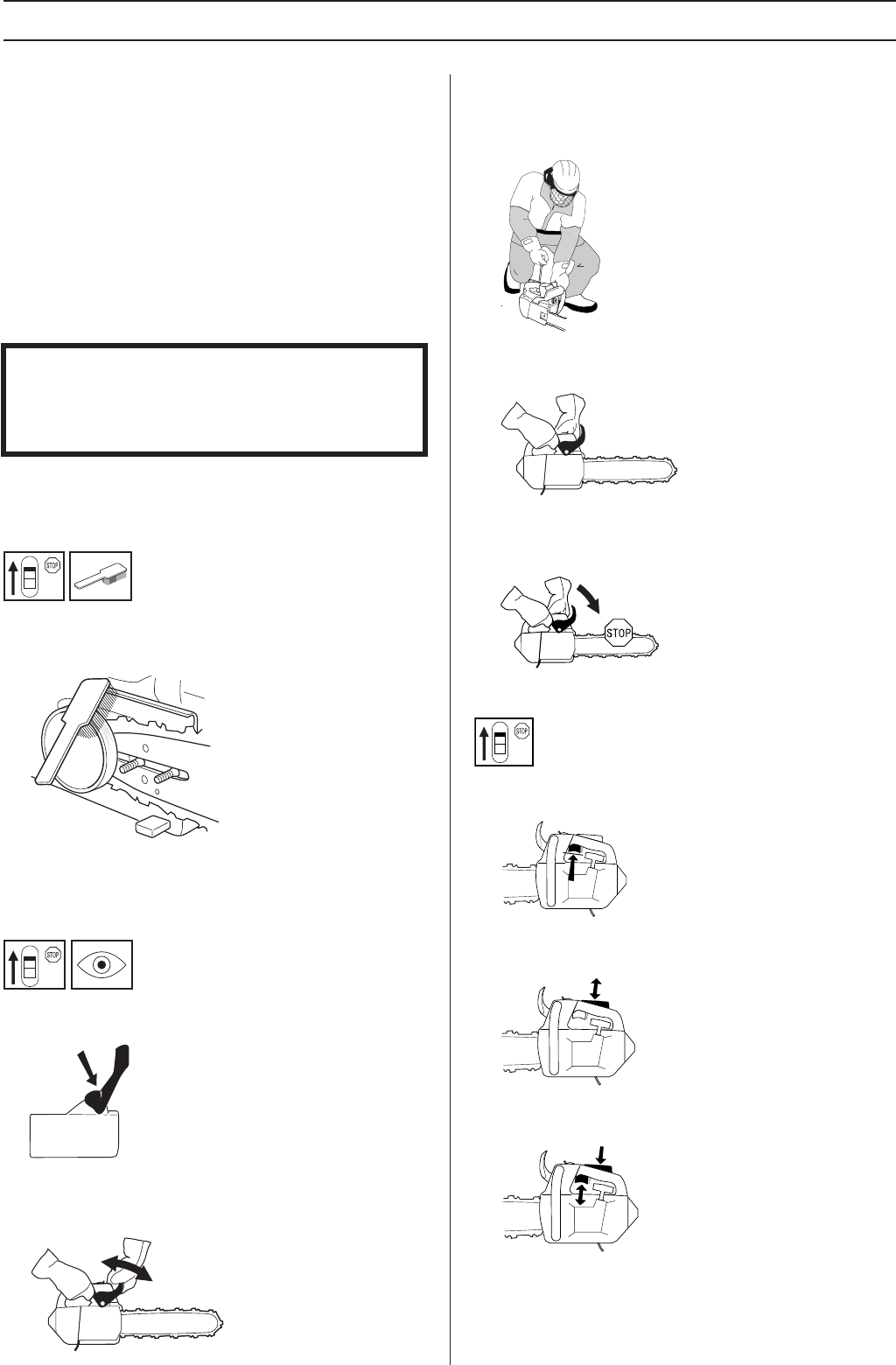 STOP

STOP

STOP

STOP