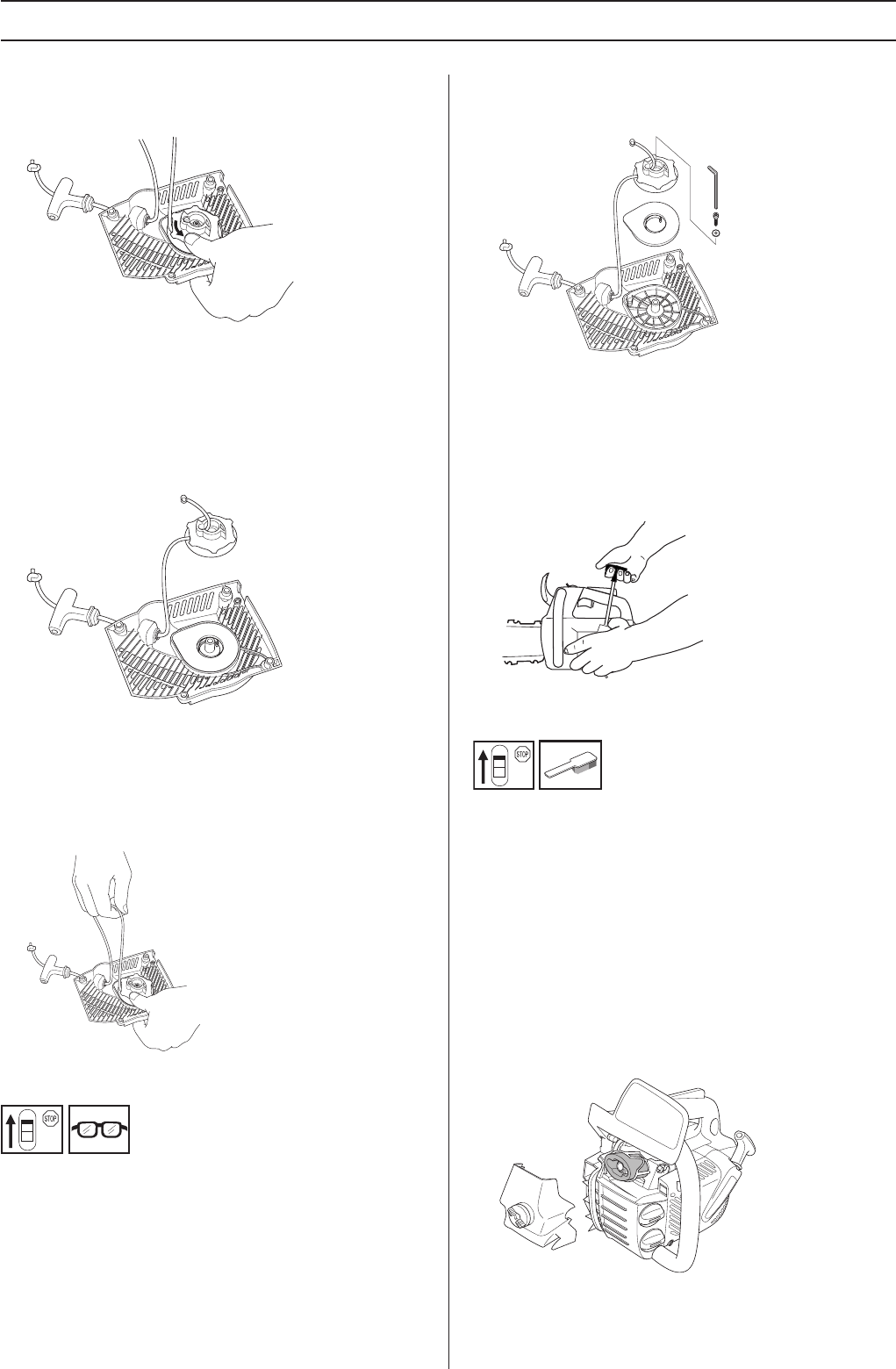 STOP

STOP