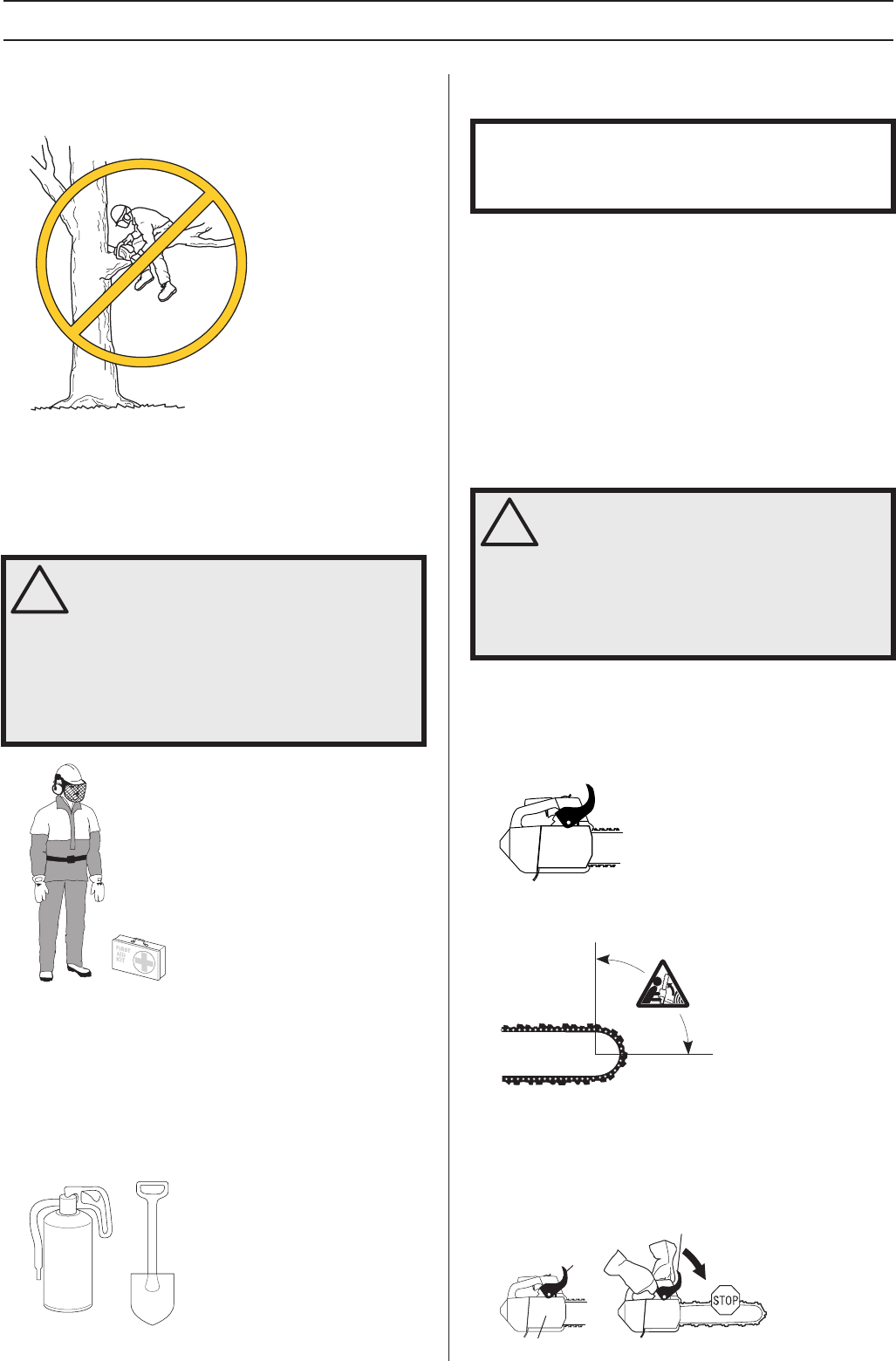 FIRST
AID
KIT

STOP