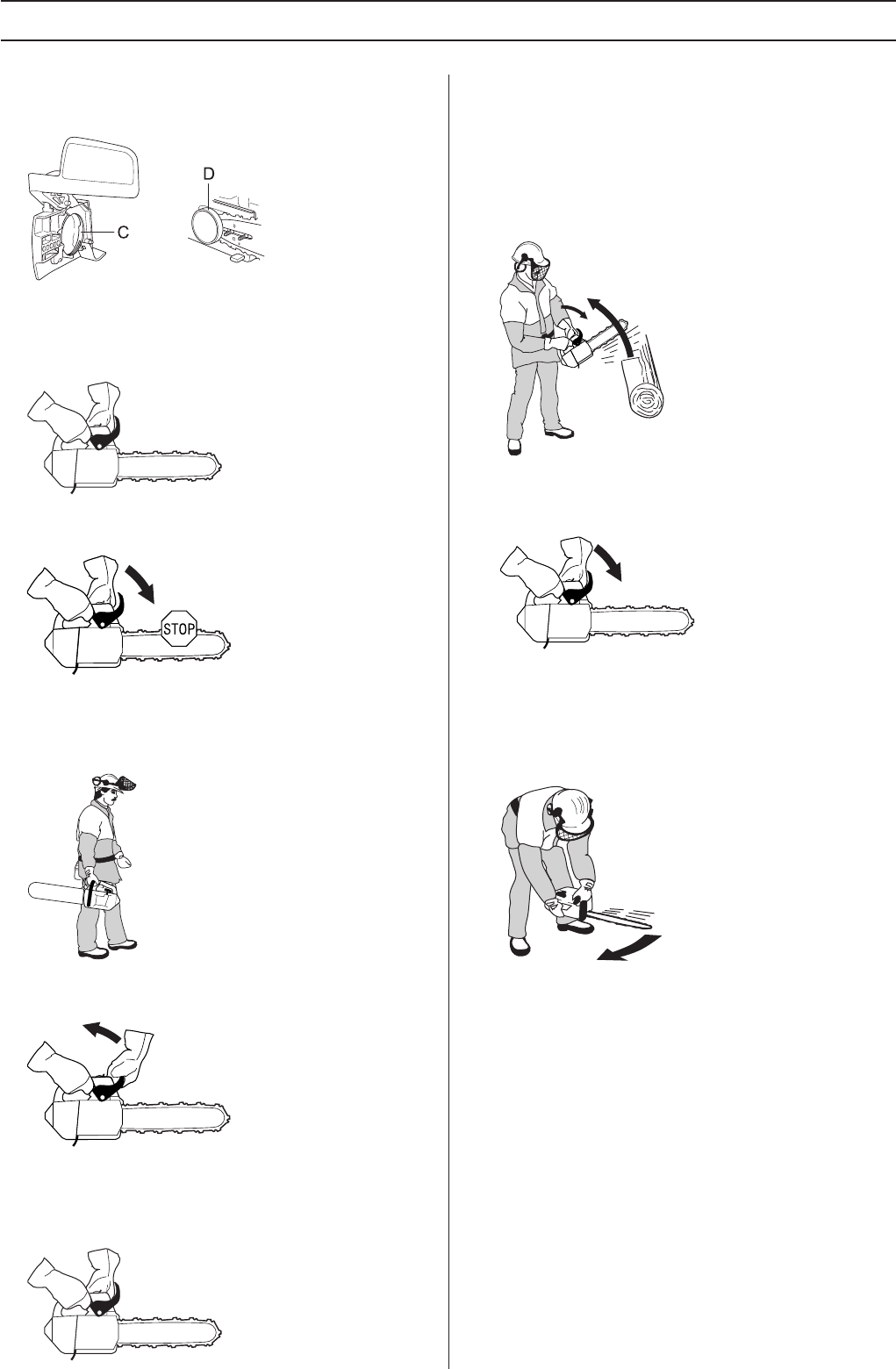 D

C

STOP