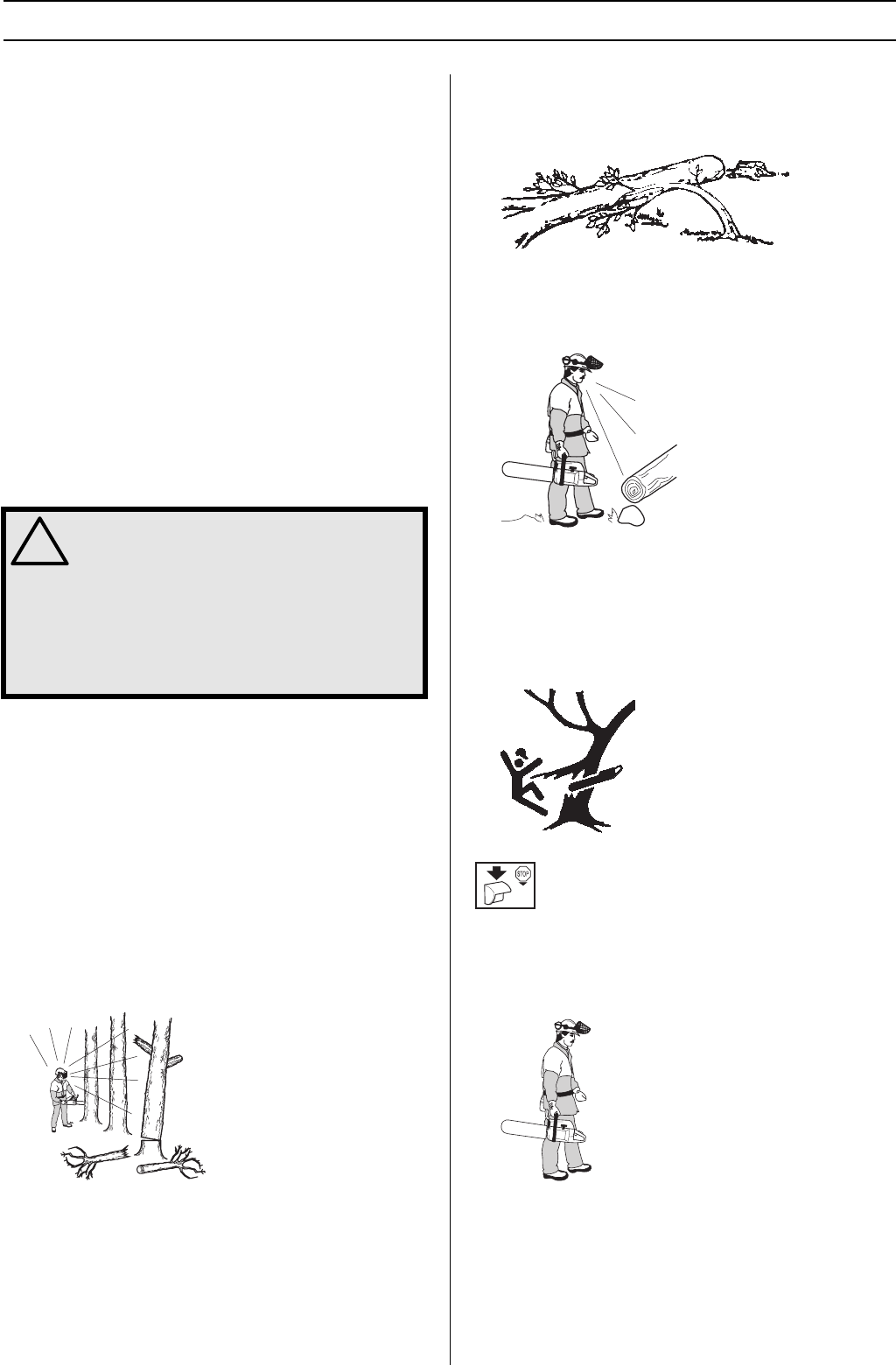 STOP