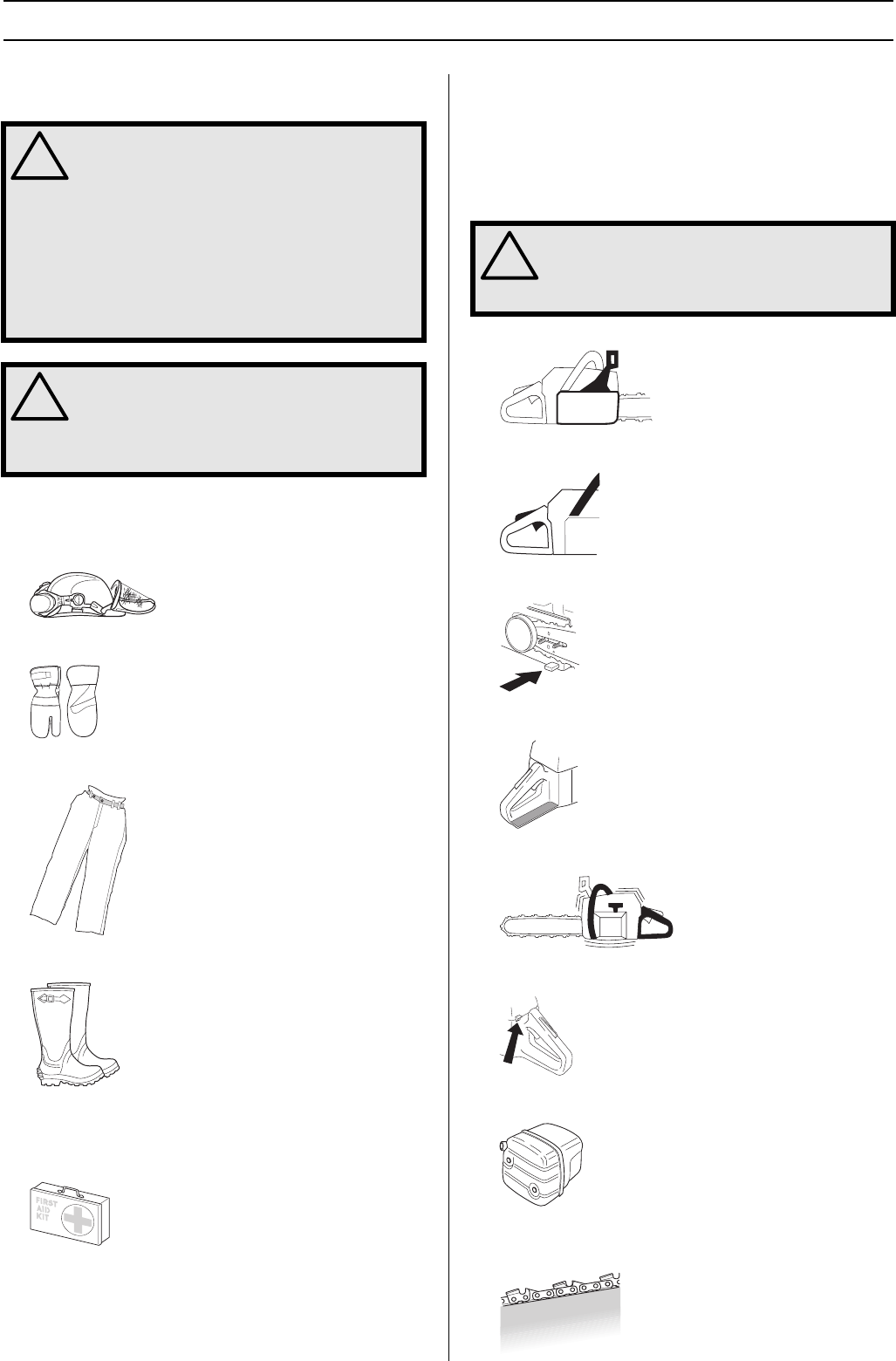 FIRST AID KIT