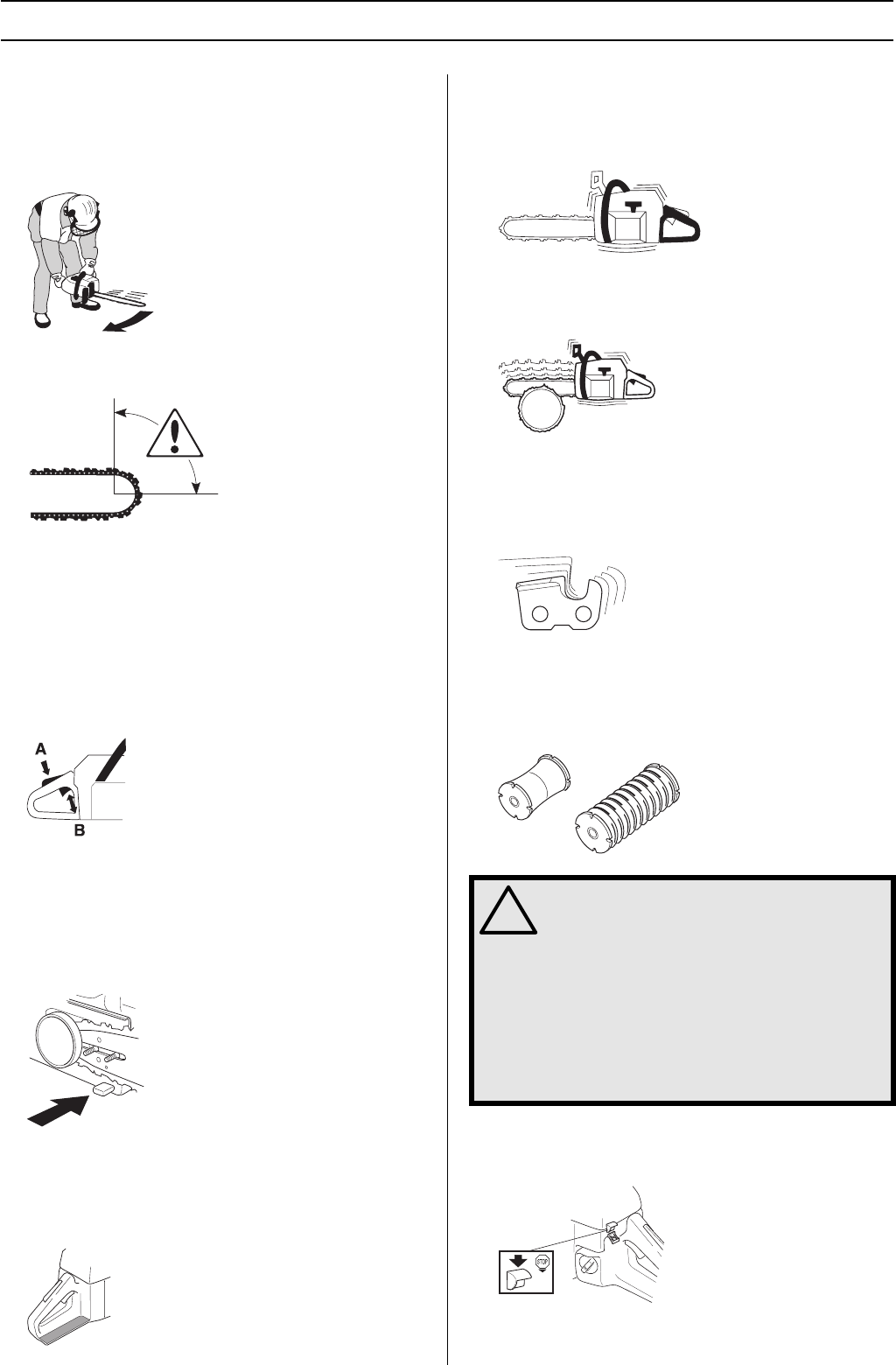 A

B

STOP