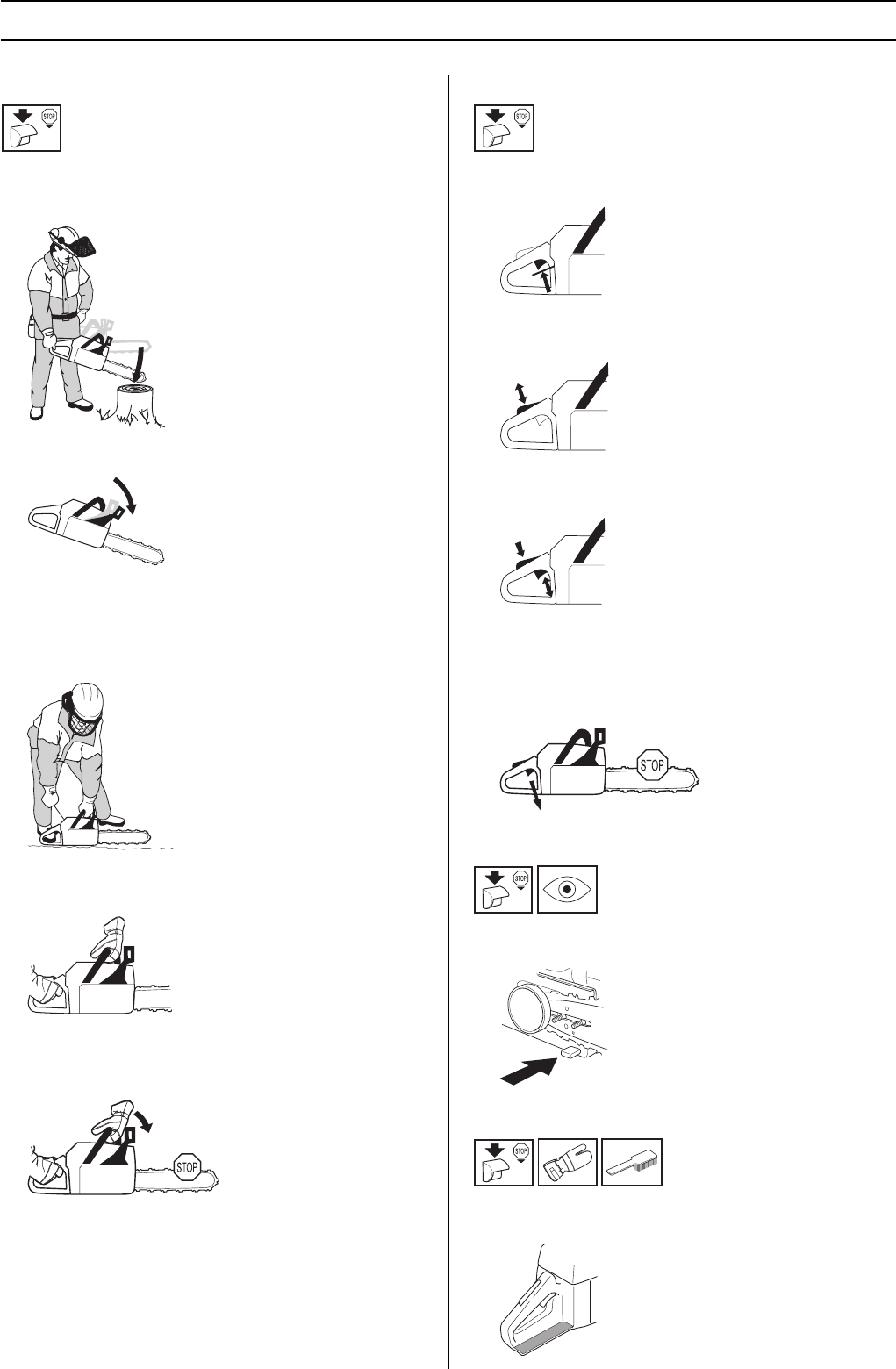 STOP

STOP

STOP

STOP

STOP

STOP

STOP