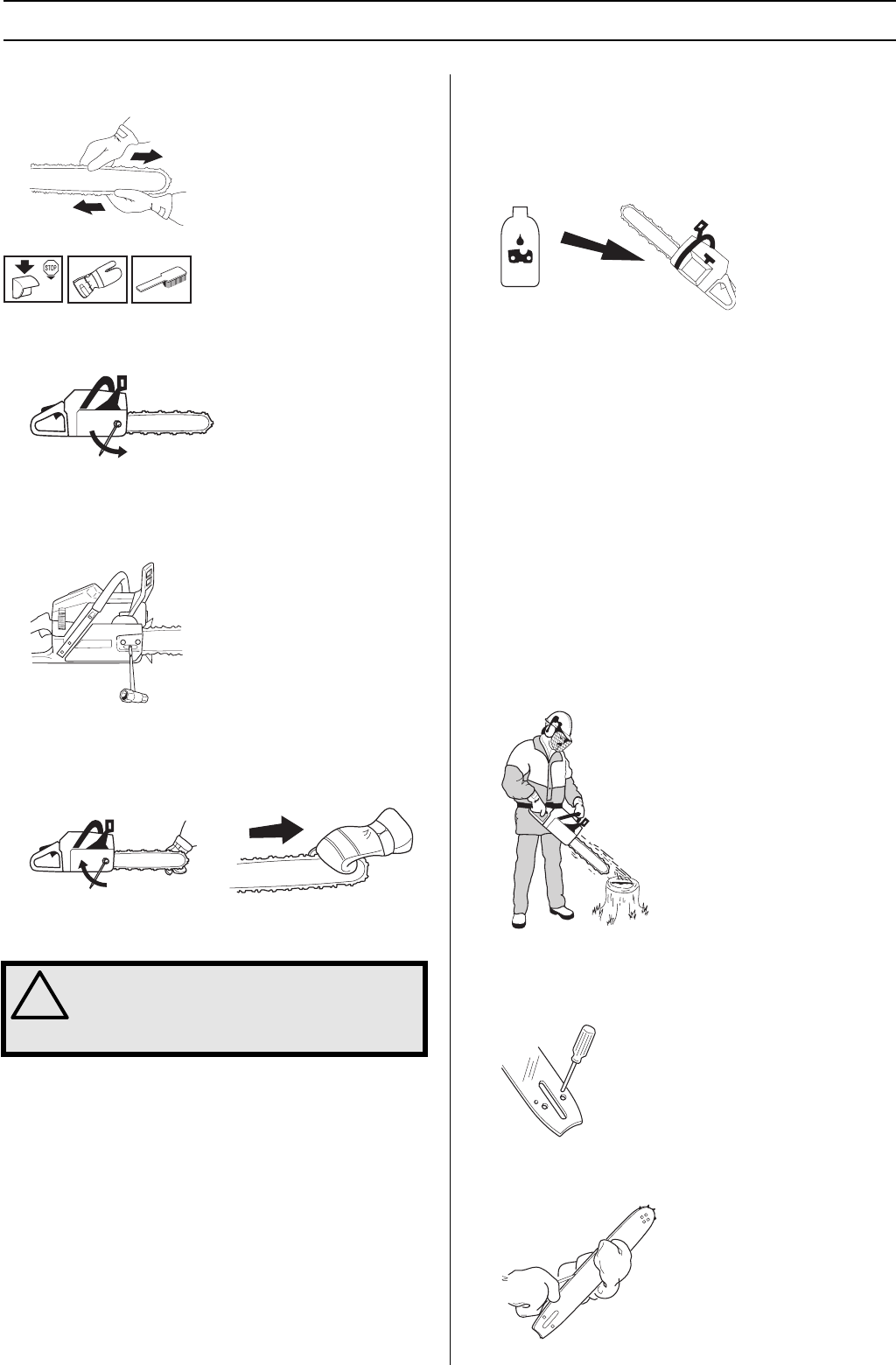 STOP