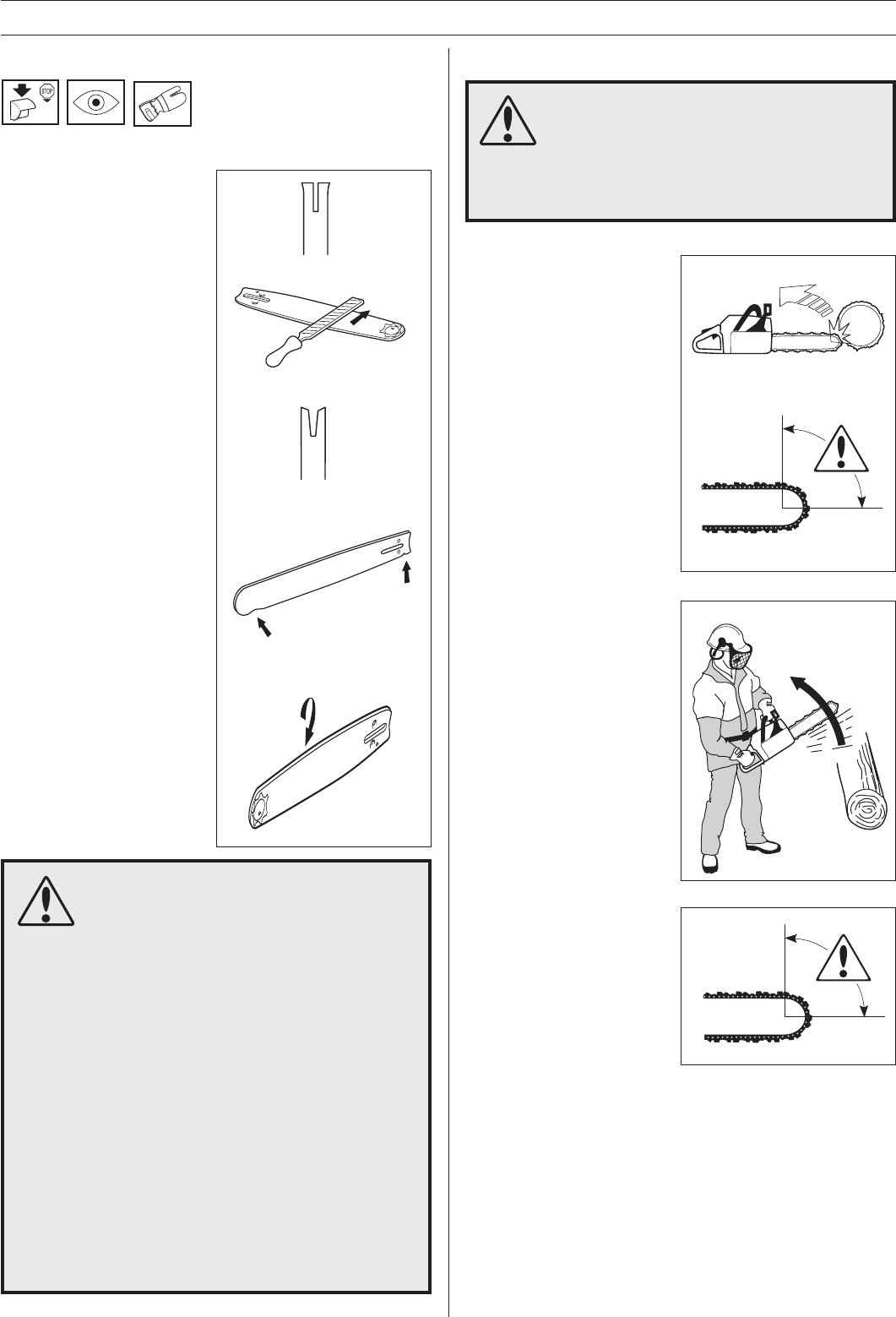 STOP