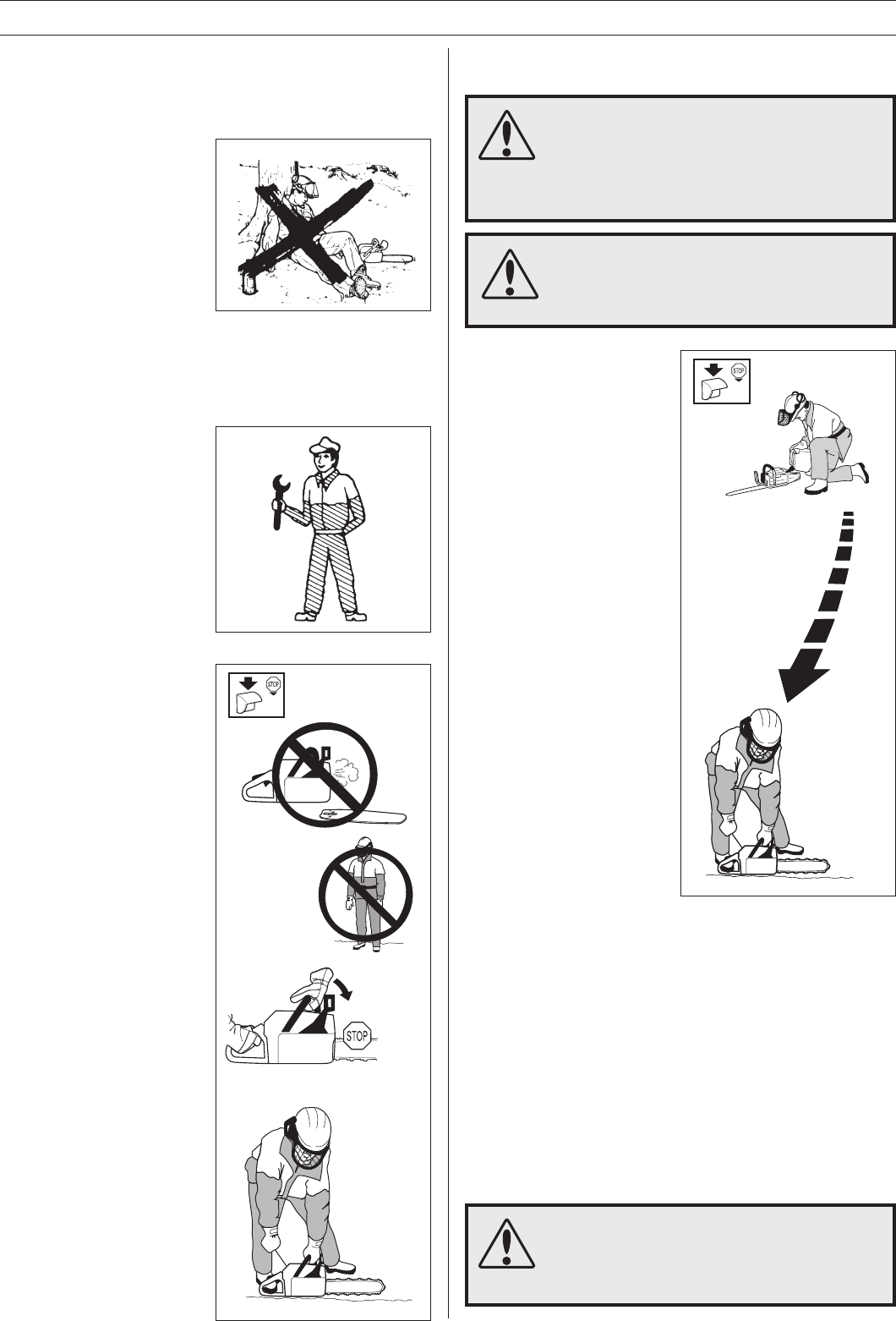 STOP

STOP

STOP