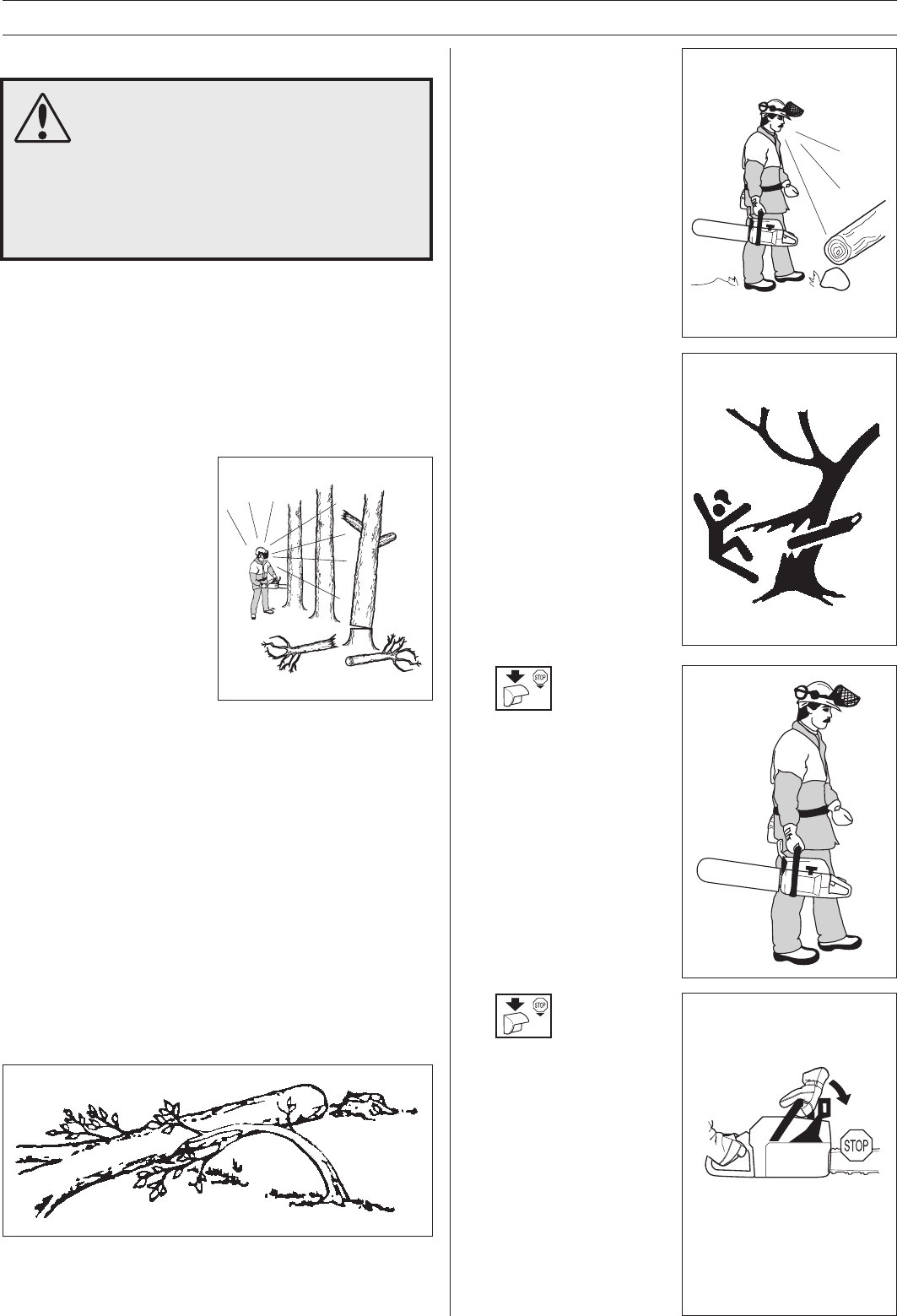 STOP

STOP

STOP