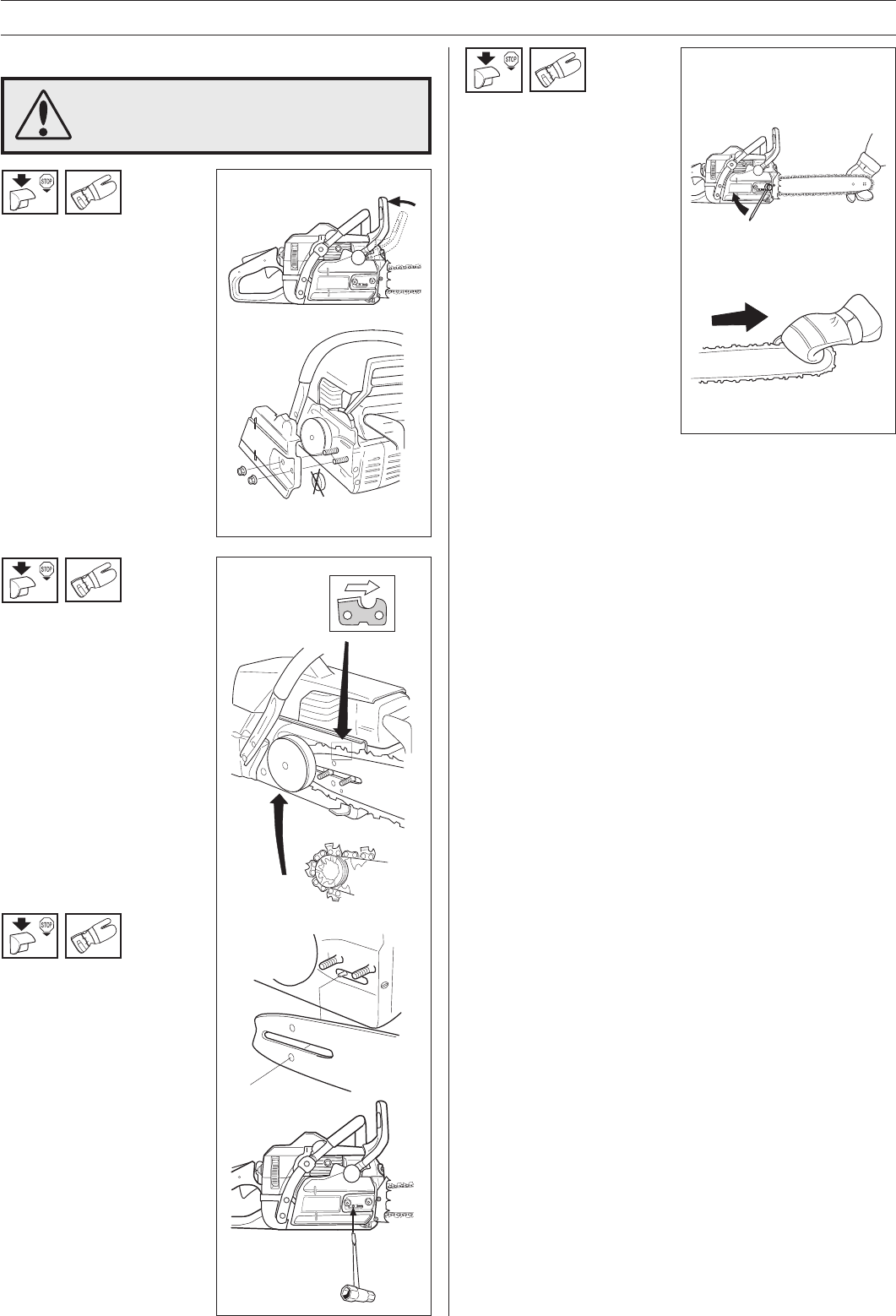 STOP

STOP

STOP

STOP