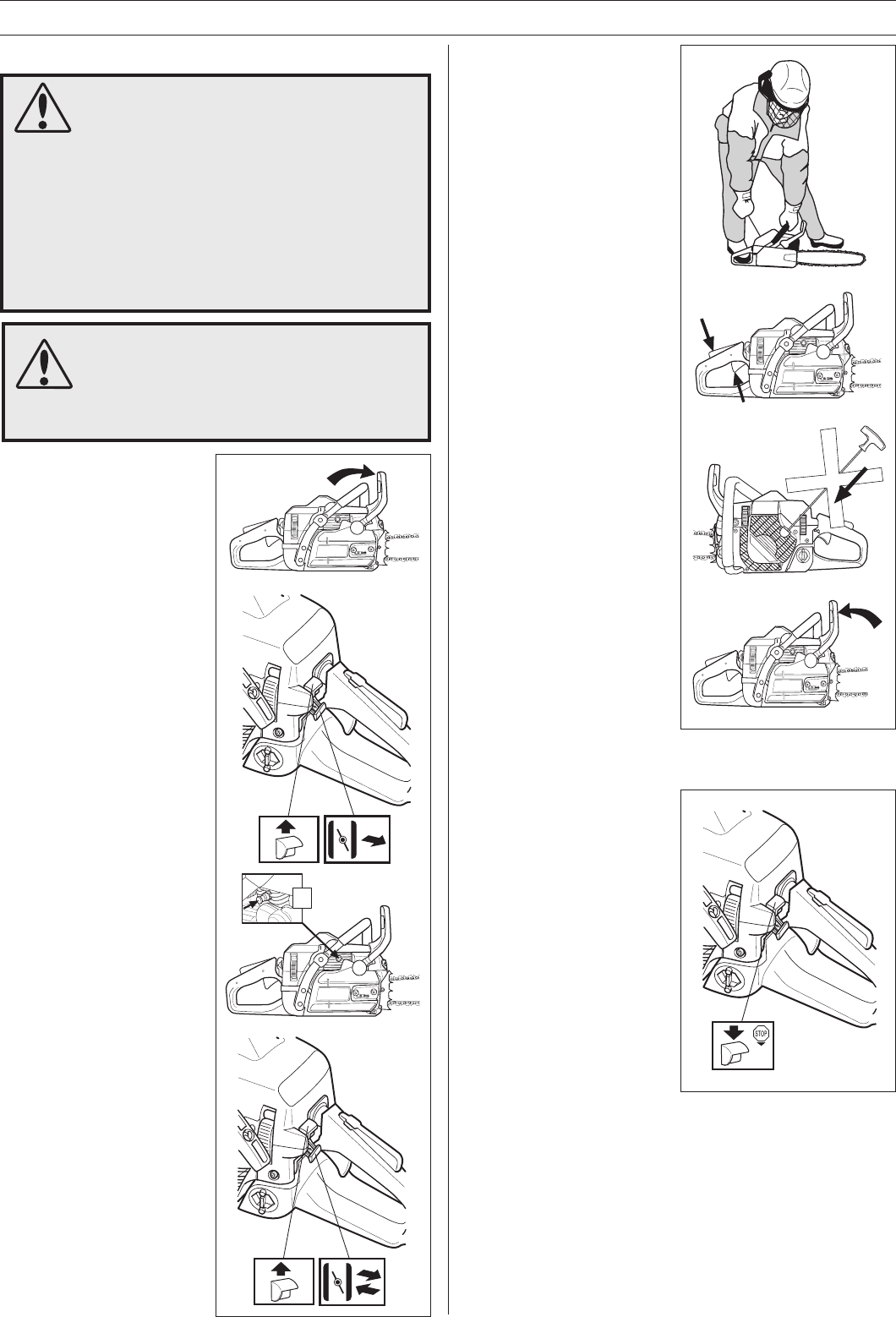 STOP