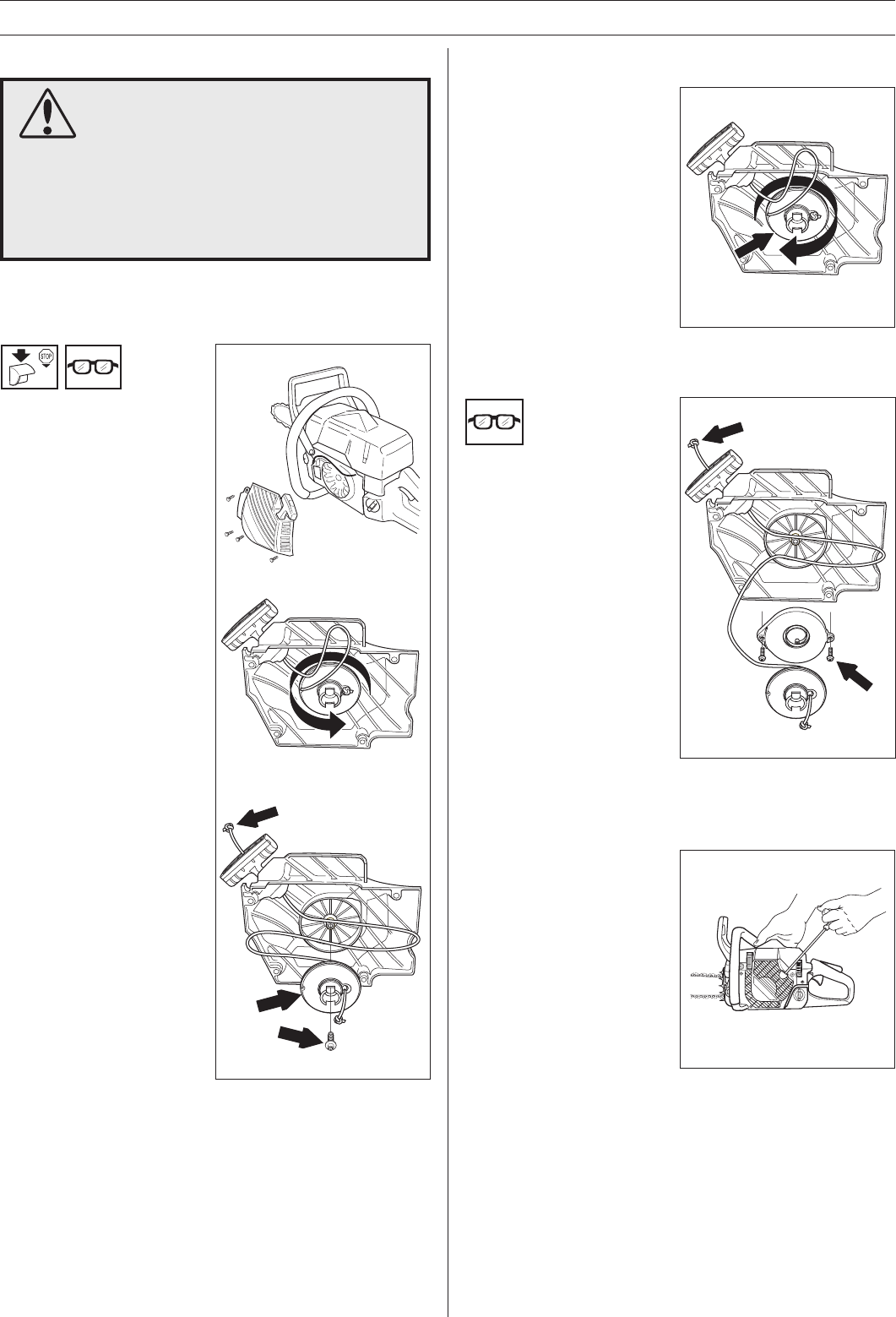 STOP