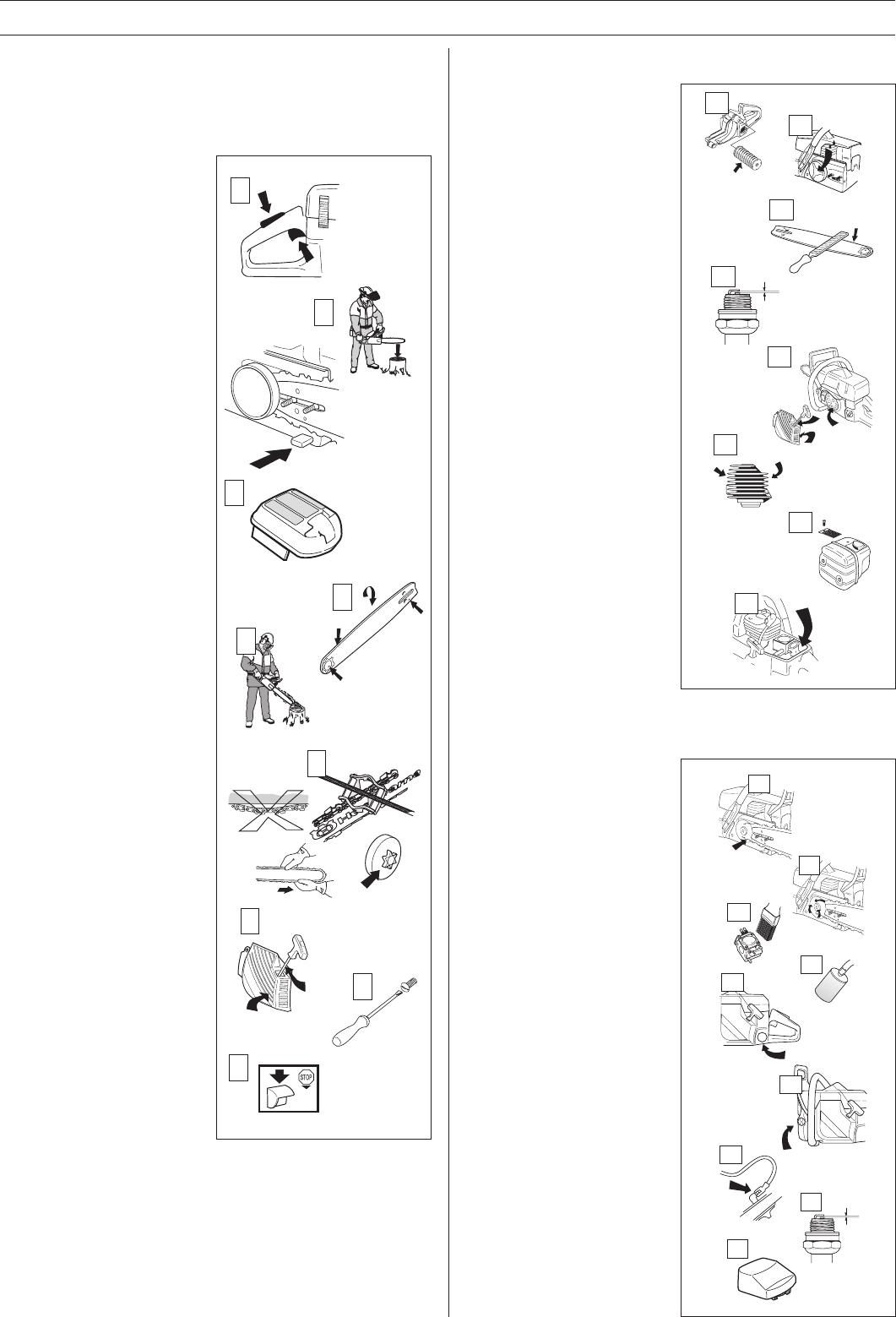 STOP