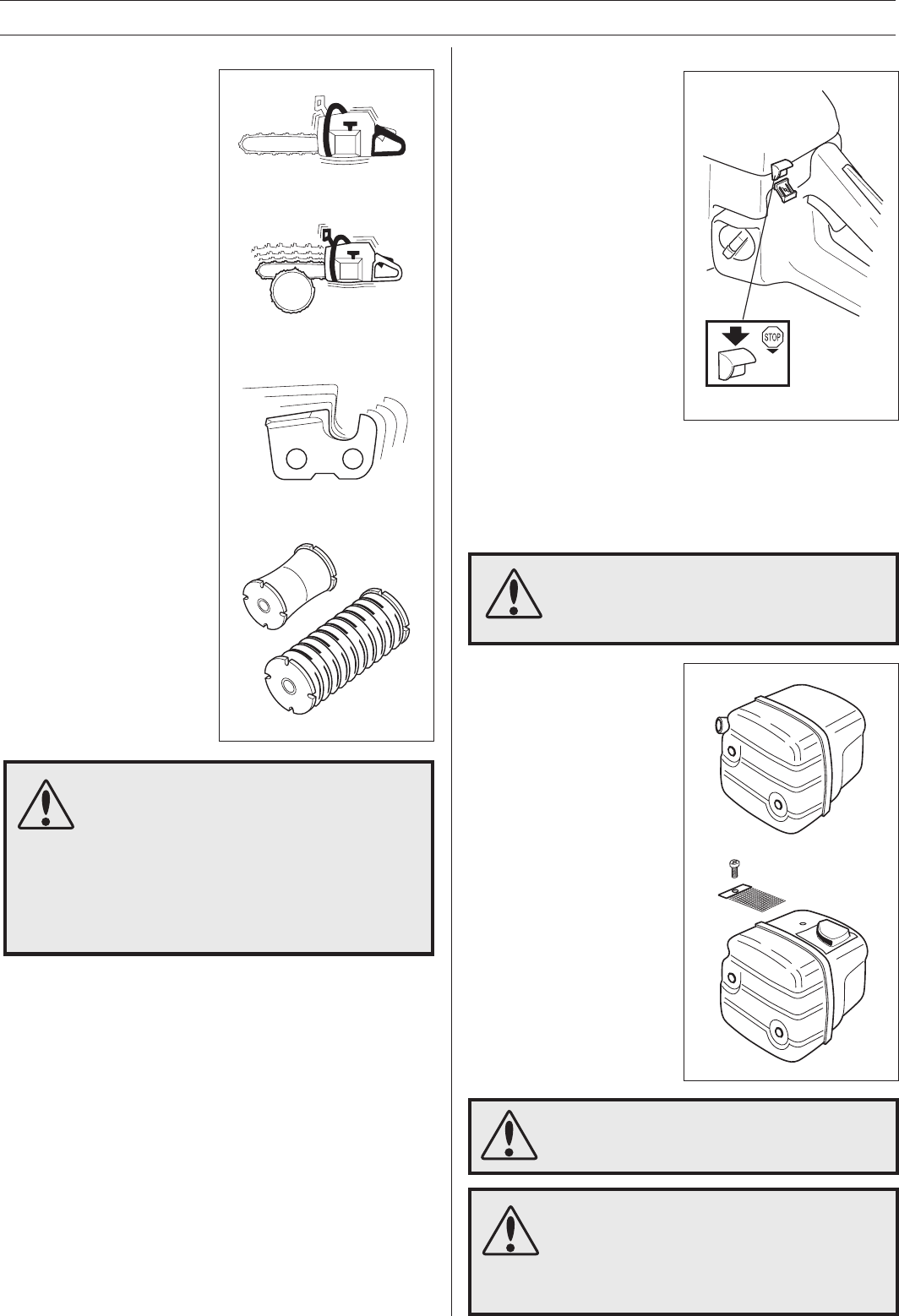 STOP