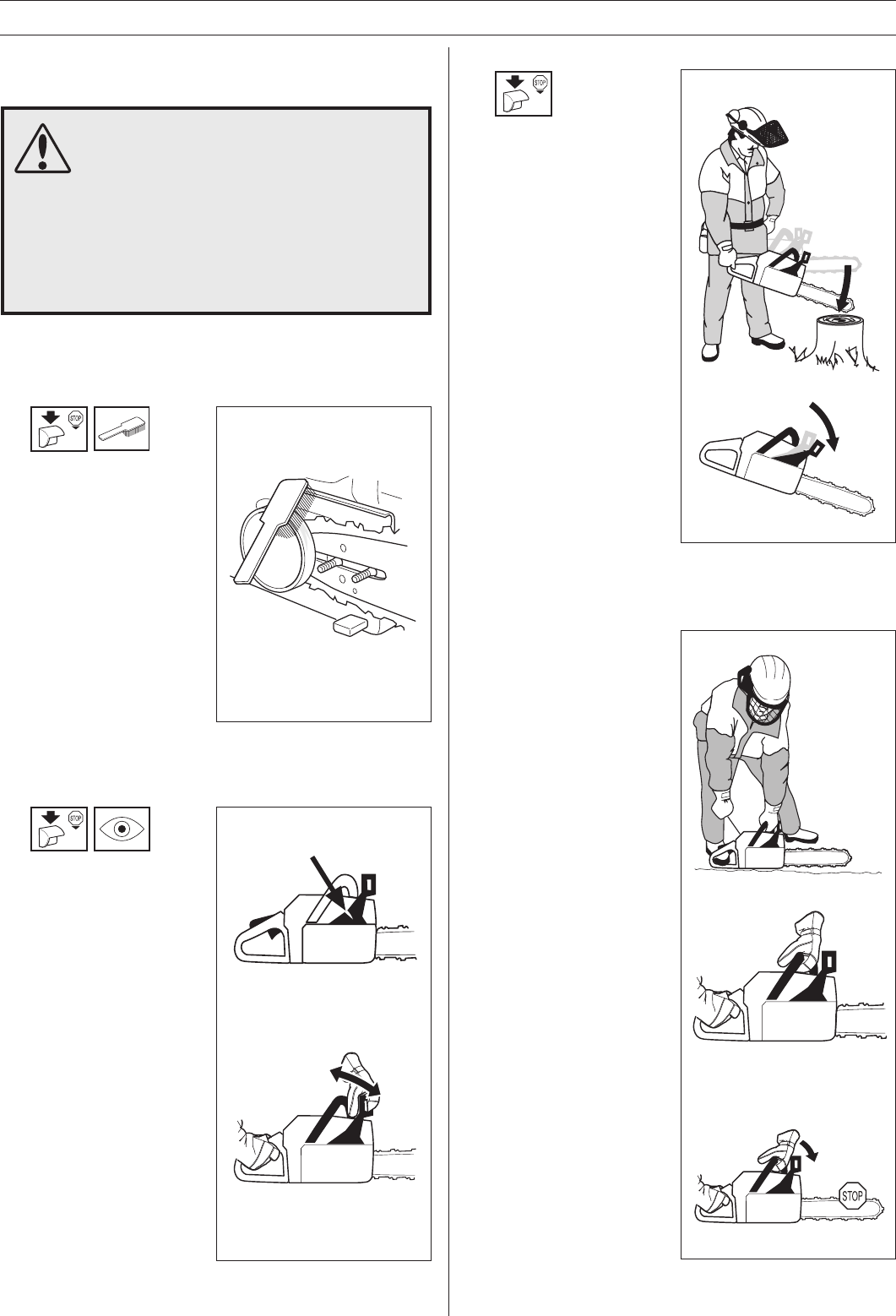 STOP

STOP

STOP

STOP

STOP