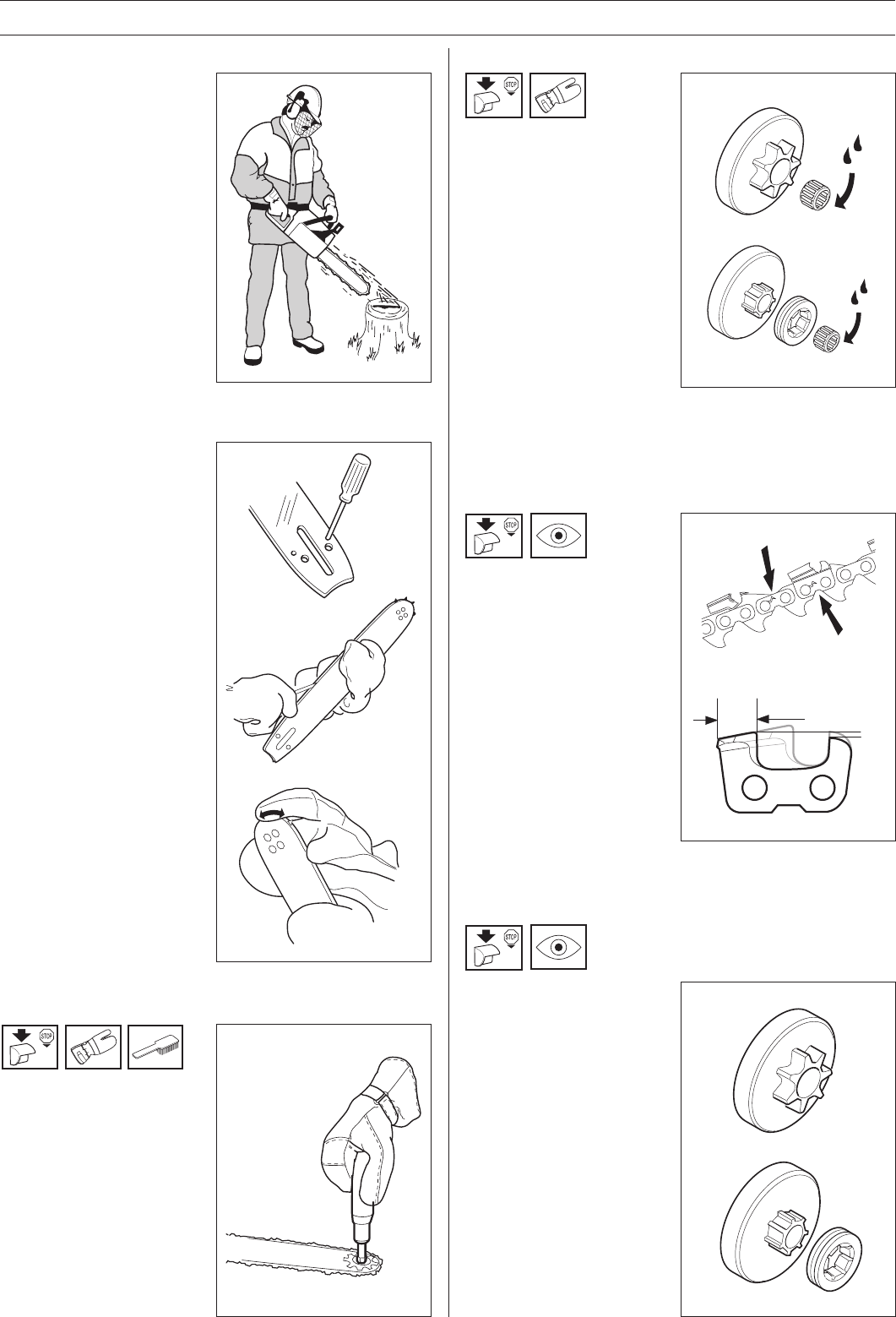 STOP

STOP

STOP

STOP