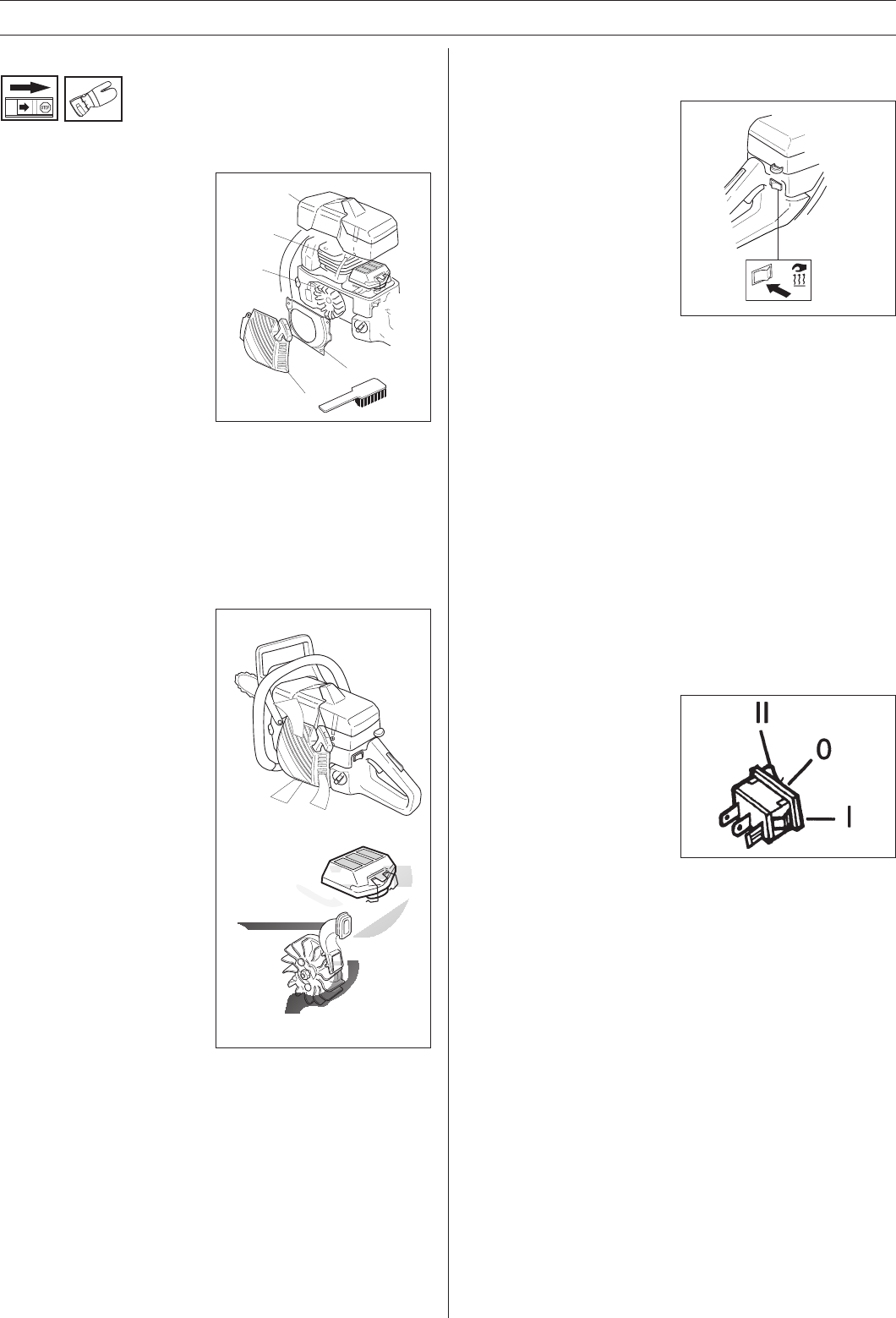 STOP

II

0

I