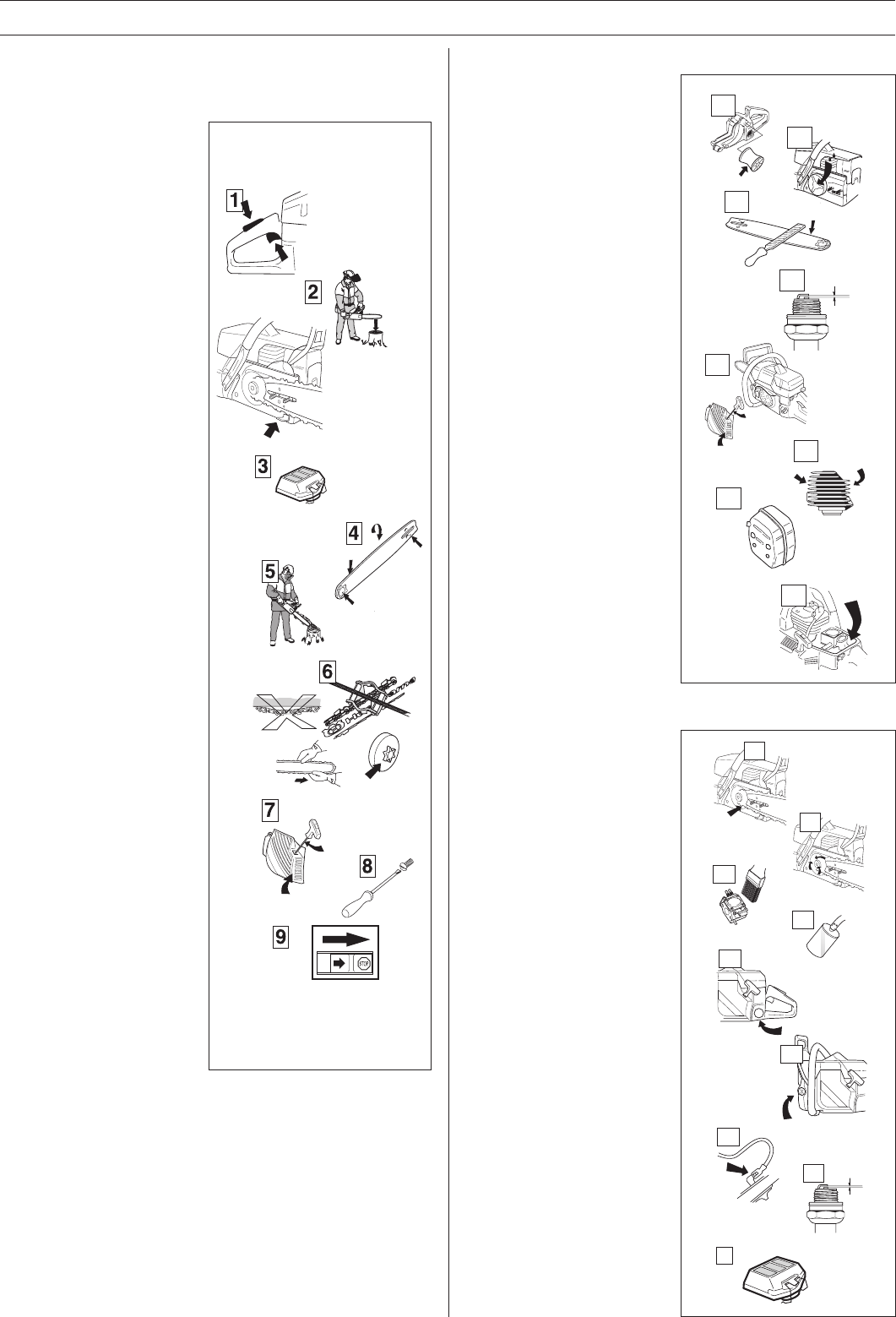 1

2

3

4

5

6

7

8

9

STOP