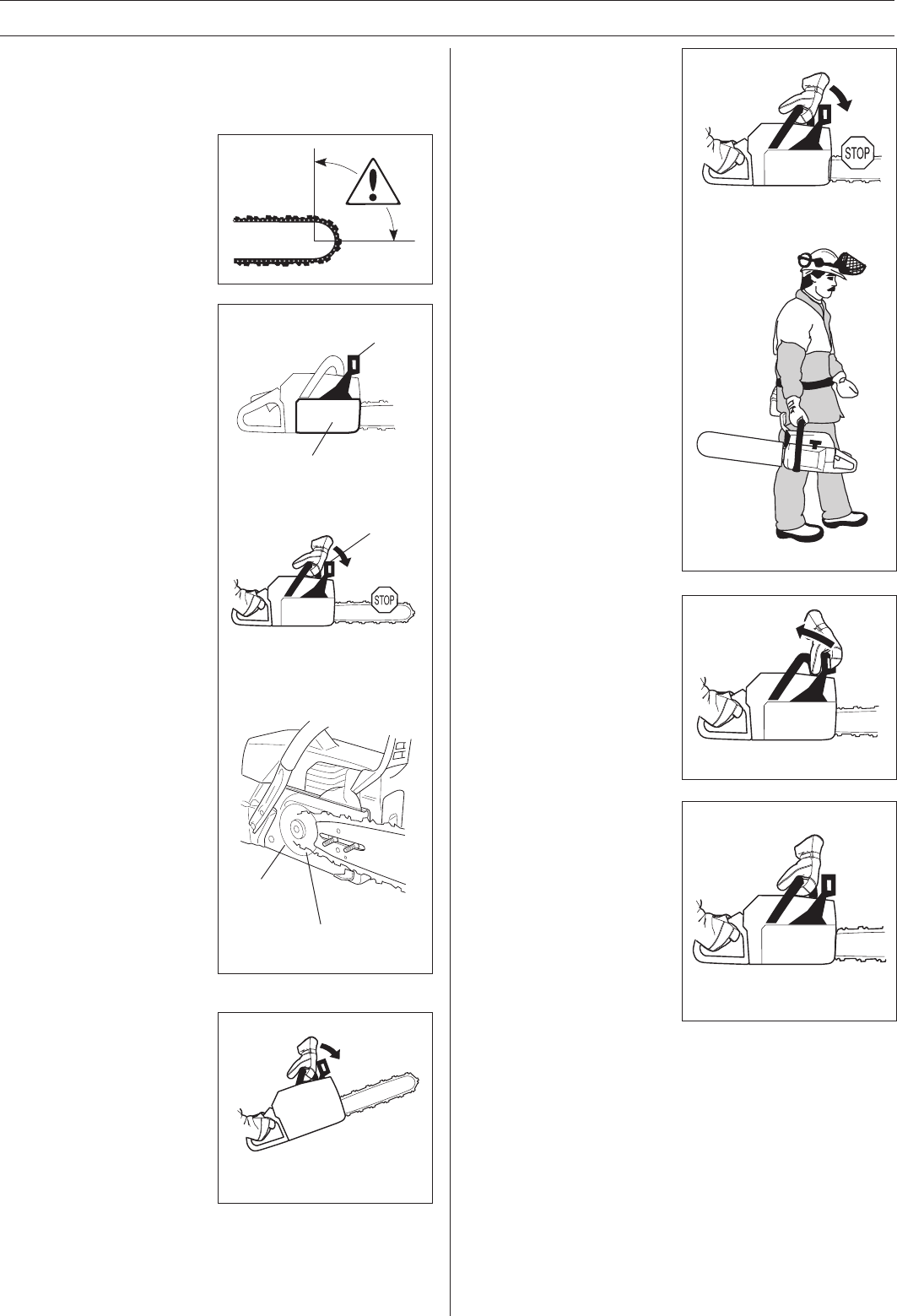 STOP

STOP