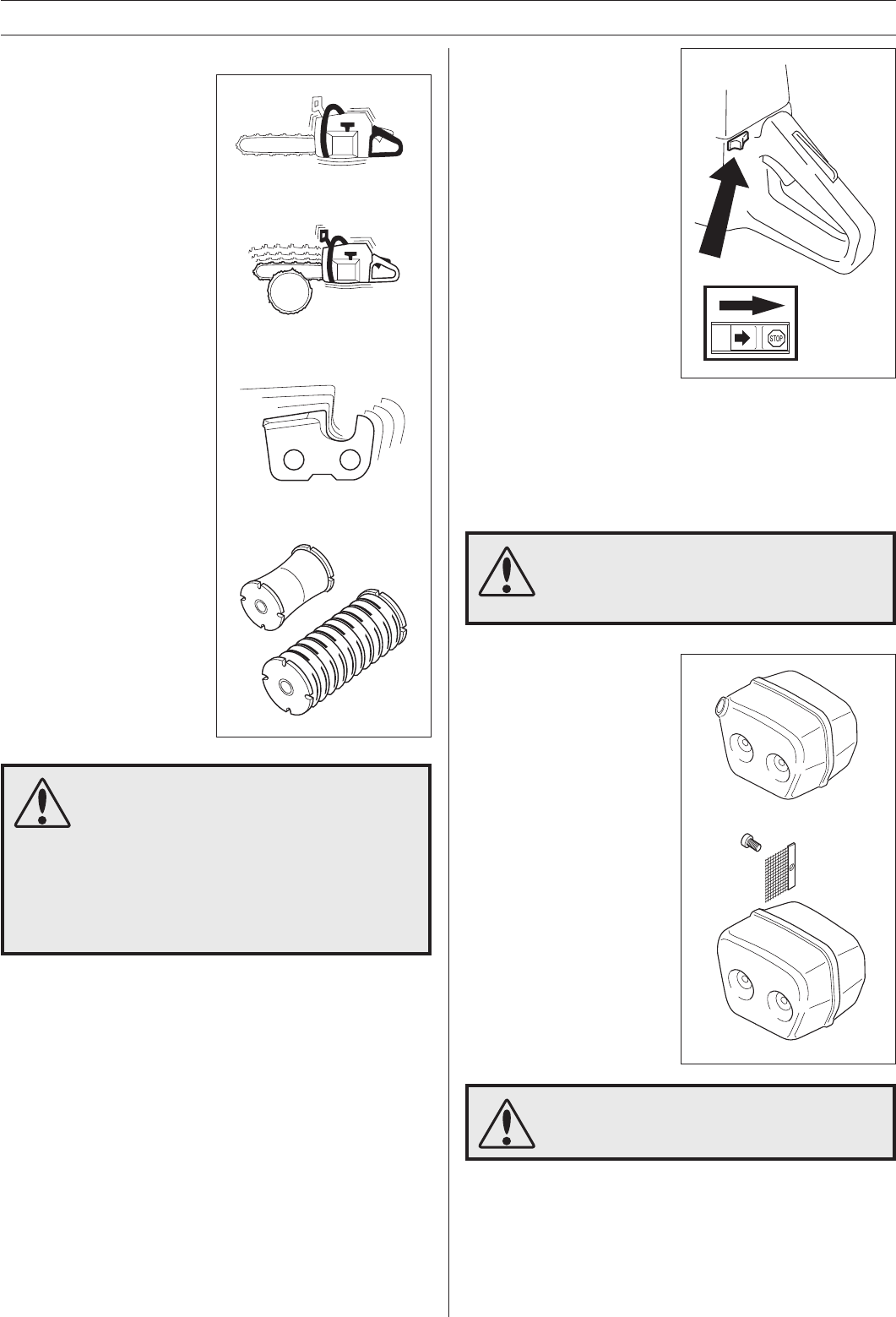 STOP