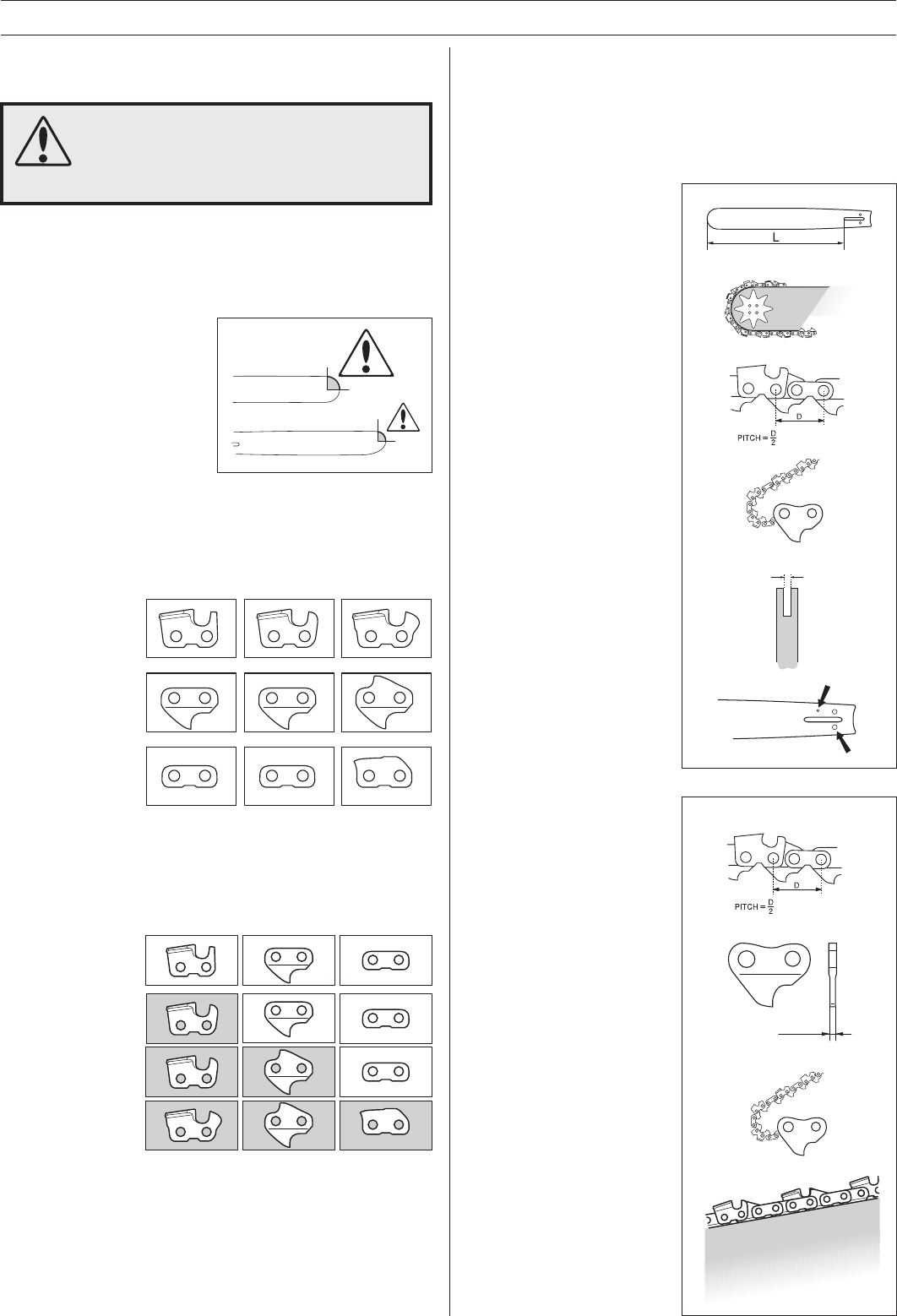 L

D

PITCH = $\frac{D}{2}$

D

PITCH = $\frac{D}{2}$