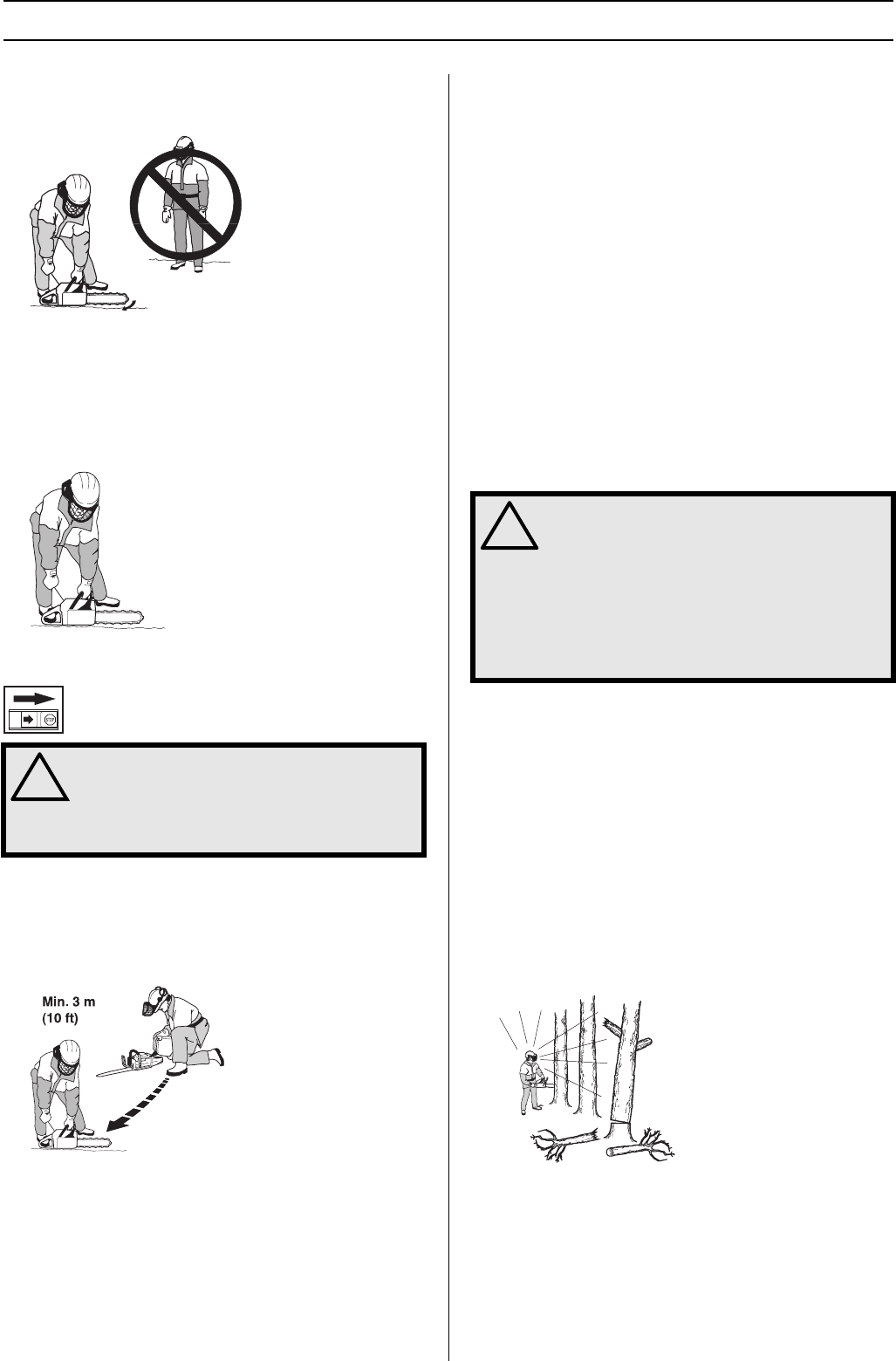 Min. 3 m
(10 ft)