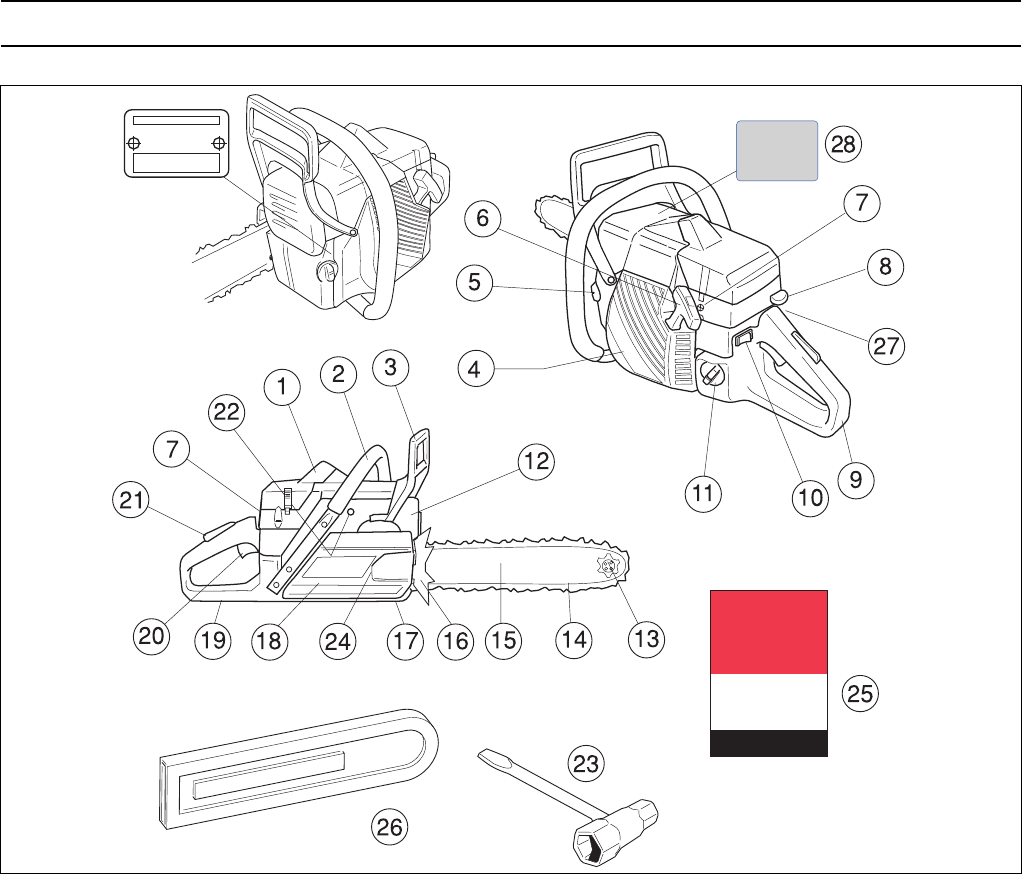 28
6
7
5
8
27
4
11
10
9
1
2
3
22
7
12
21
20
19
18
24
17
16
15
14
13
25
23
26