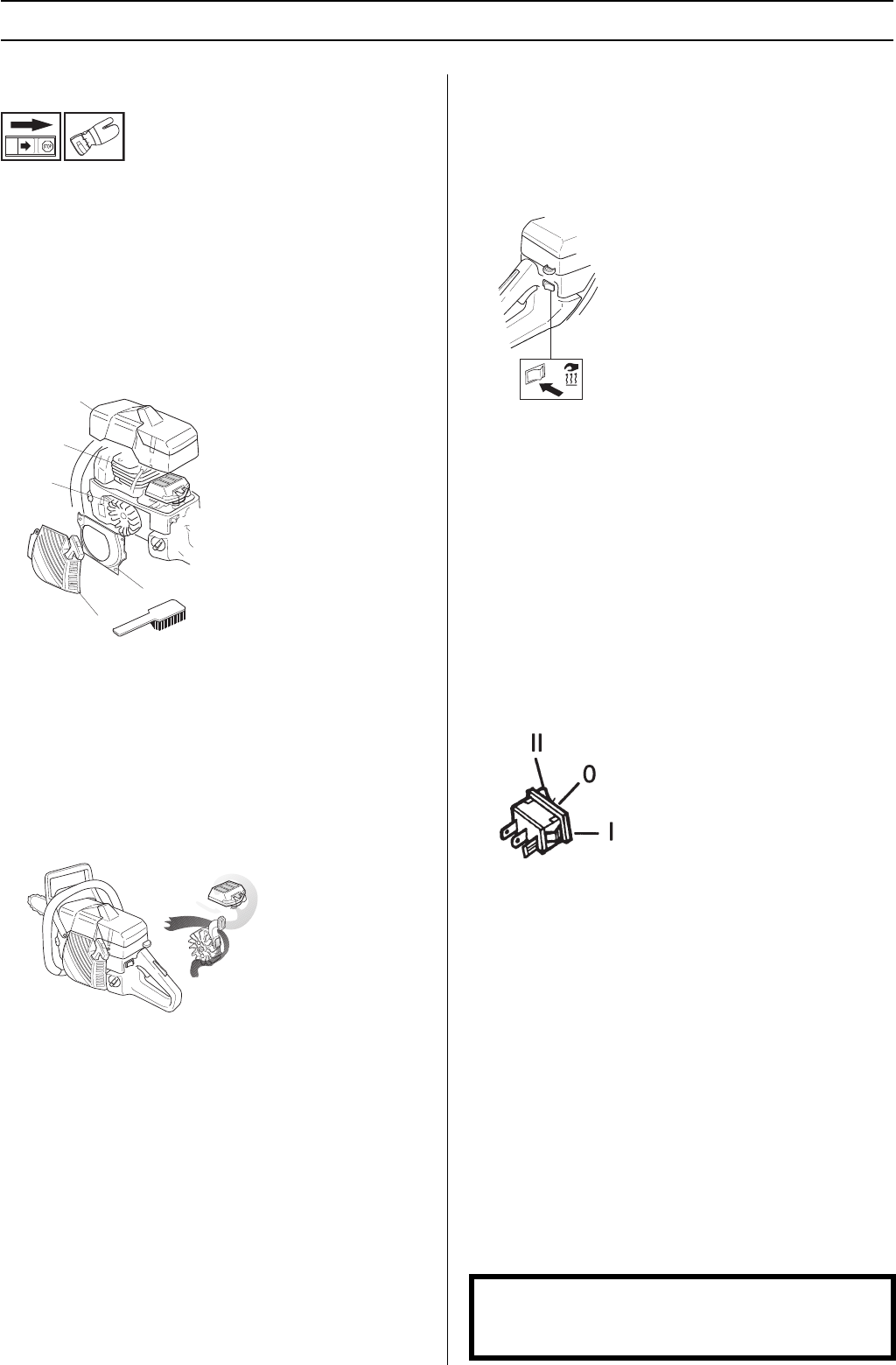 II
0
I