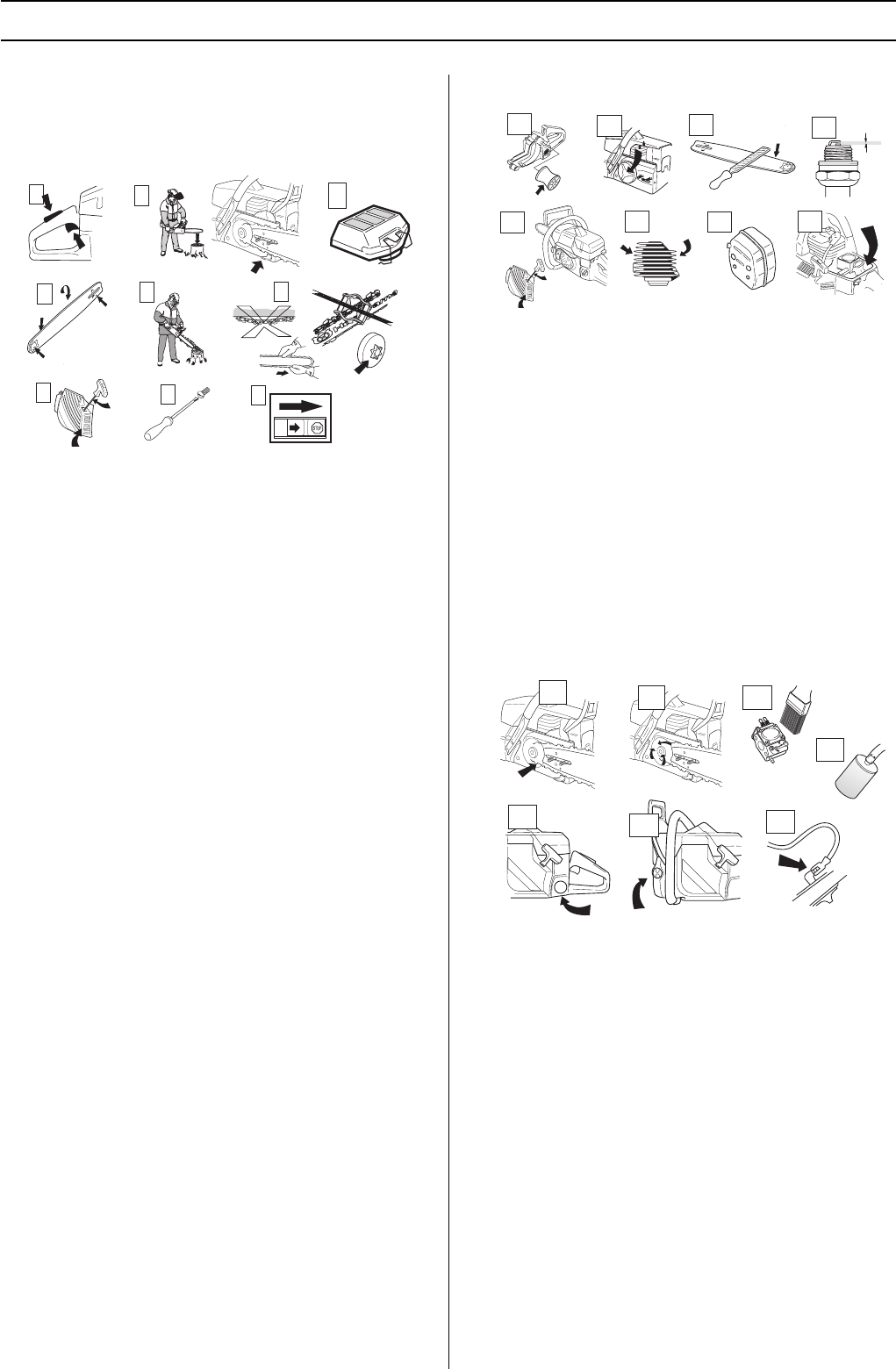 STOP