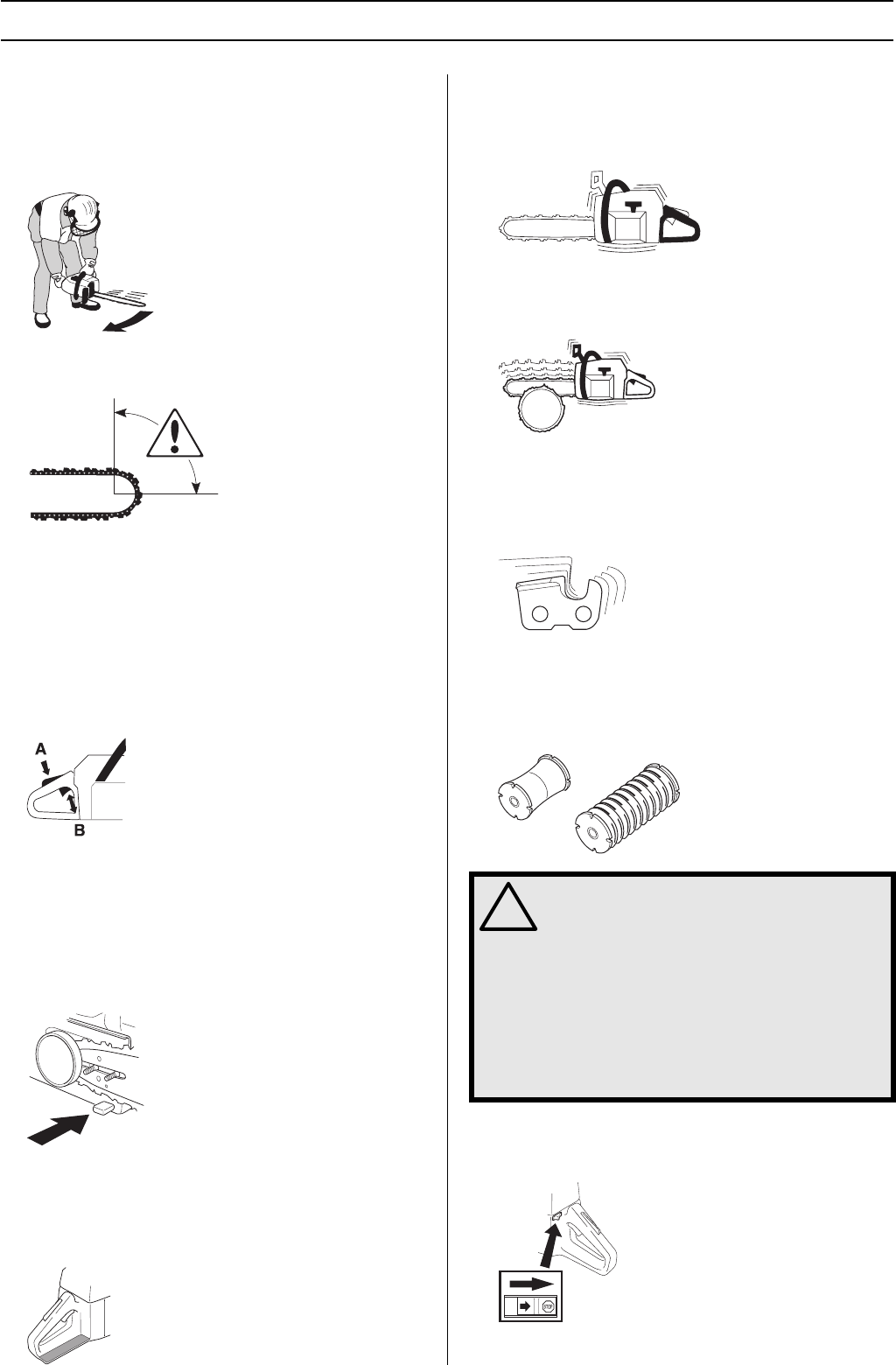 A
B
STOP