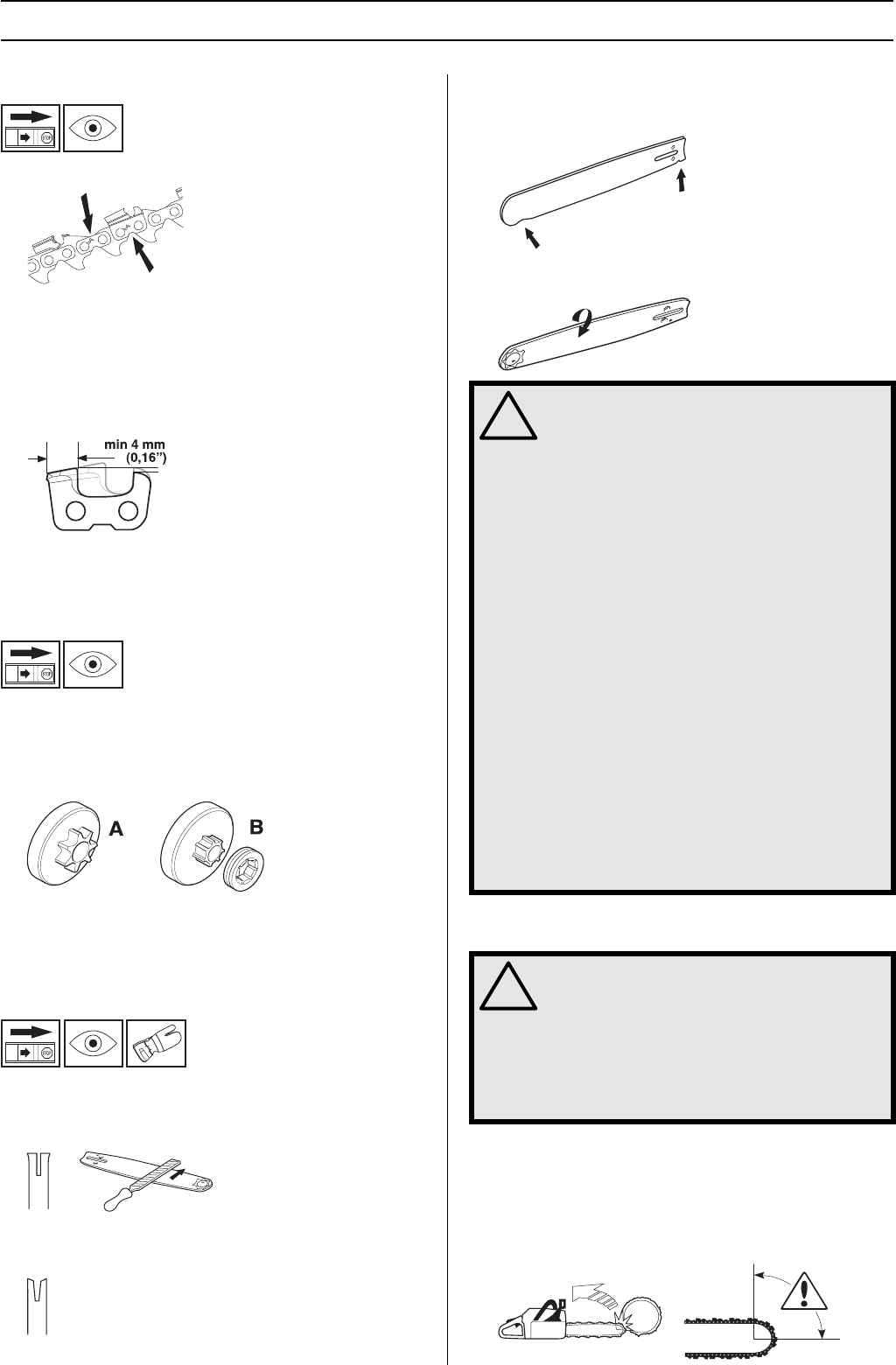 STOP

min 4 mm
(0,16")

STOP

A
B

STOP

!

!

!