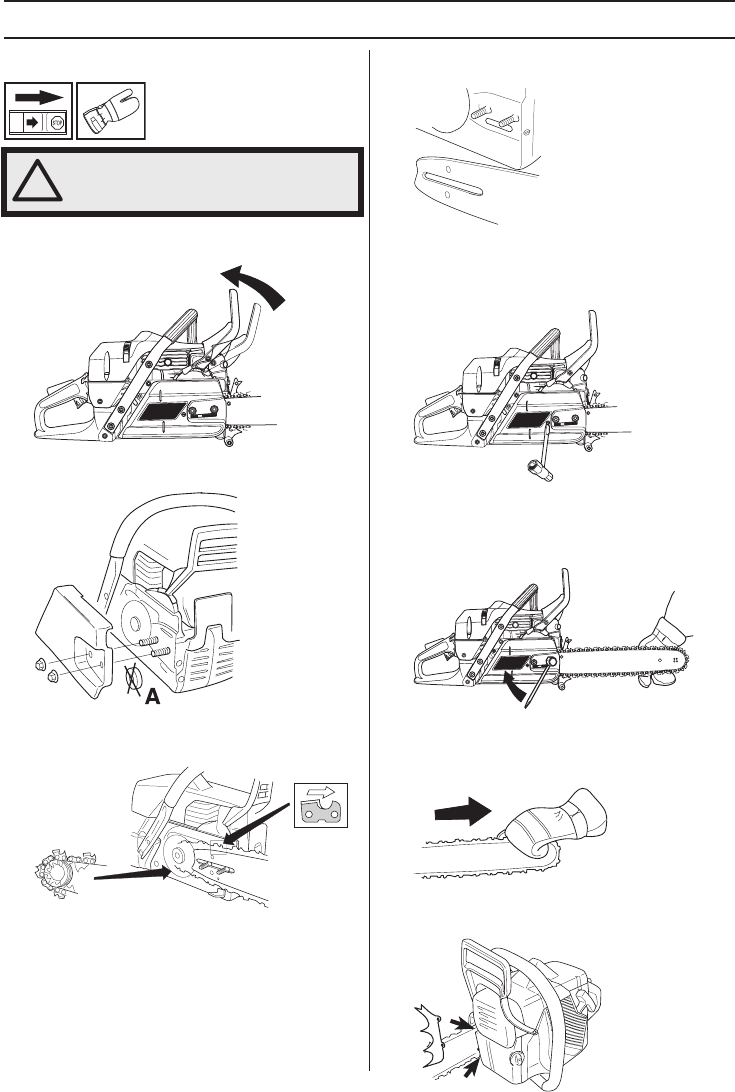 STOP

!

A